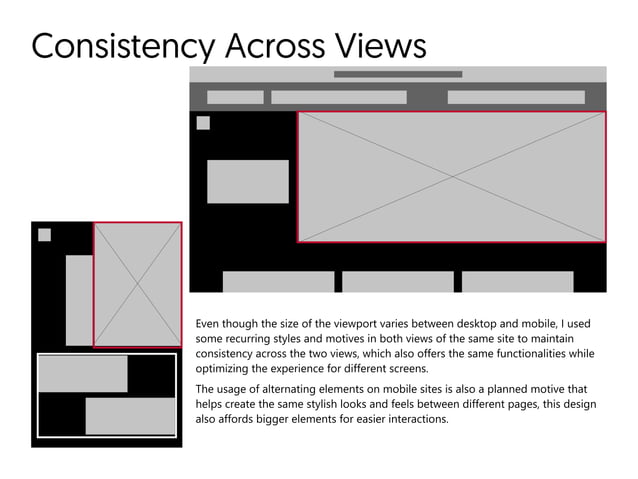 Consistency Across Views

Even though the size of the viewport varies between desktop and mobile, I used some recurring styles and motives in both views of the same site to maintain consistency across the two views, which also offers the same functionalities while optimizing the experience for different screens.

The usage of alternating elements on mobile sites is also a planned motive that helps create the same stylish looks and feels between different pages, this design also affords bigger elements for easier interactions.