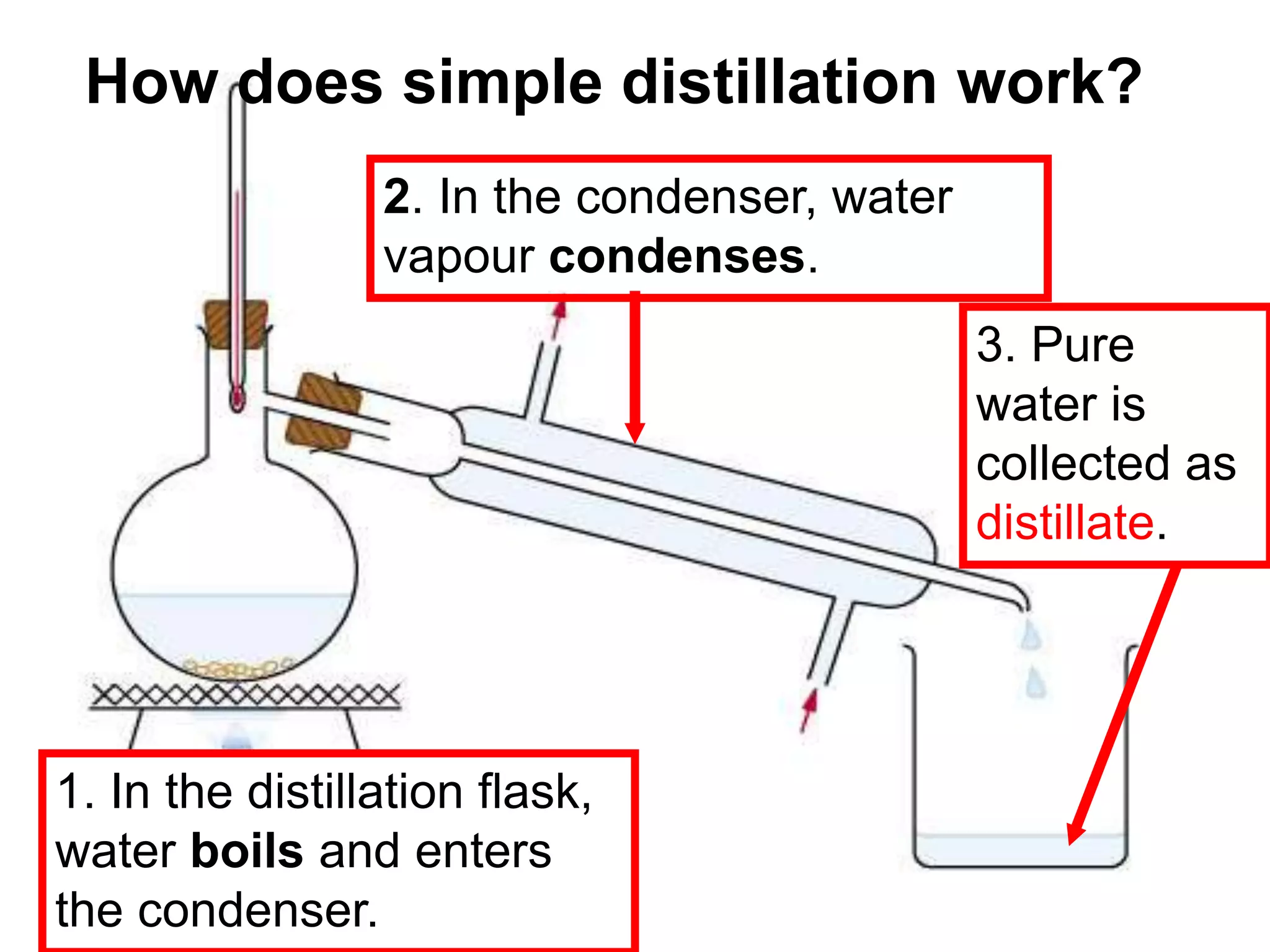 How does simple distillation work?

2. In the condenser, water vapour condenses.

3. Pure water is collected as distillate.

1. In the distillation flask, water boils and enters the condenser.