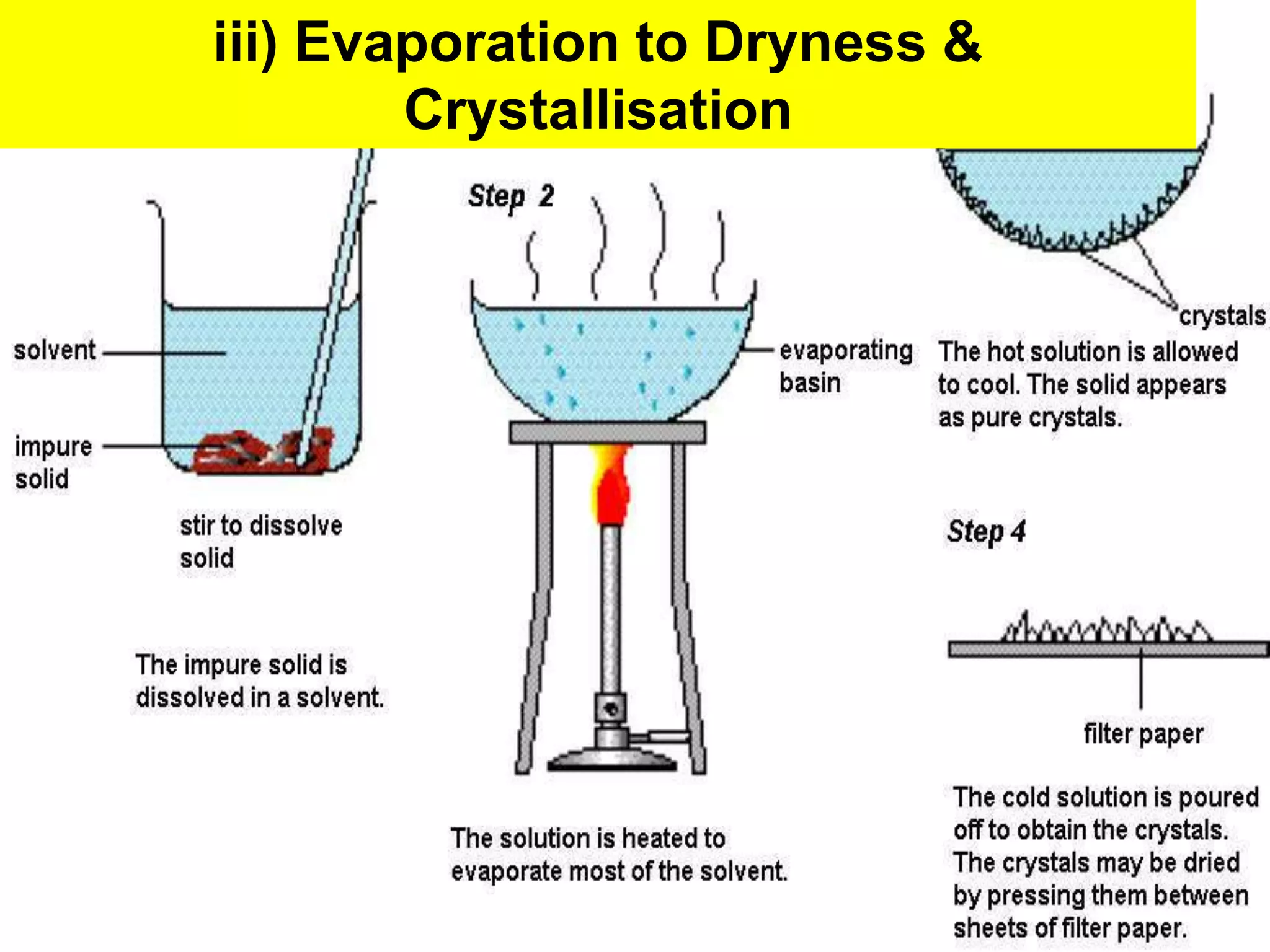 iii) Evaporation to Dryness & Crystallisation

solvent

impure solid

stir to dissolve solid

The impure solid is dissolved in a solvent.

Step 2

evaporating basin

The solution is heated to evaporate most of the solvent.

crystals

The hot solution is allowed to cool. The solid appears as pure crystals.

Step 4

filter paper

The cold solution is poured off to obtain the crystals. The crystals may be dried by pressing them between sheets of filter paper.