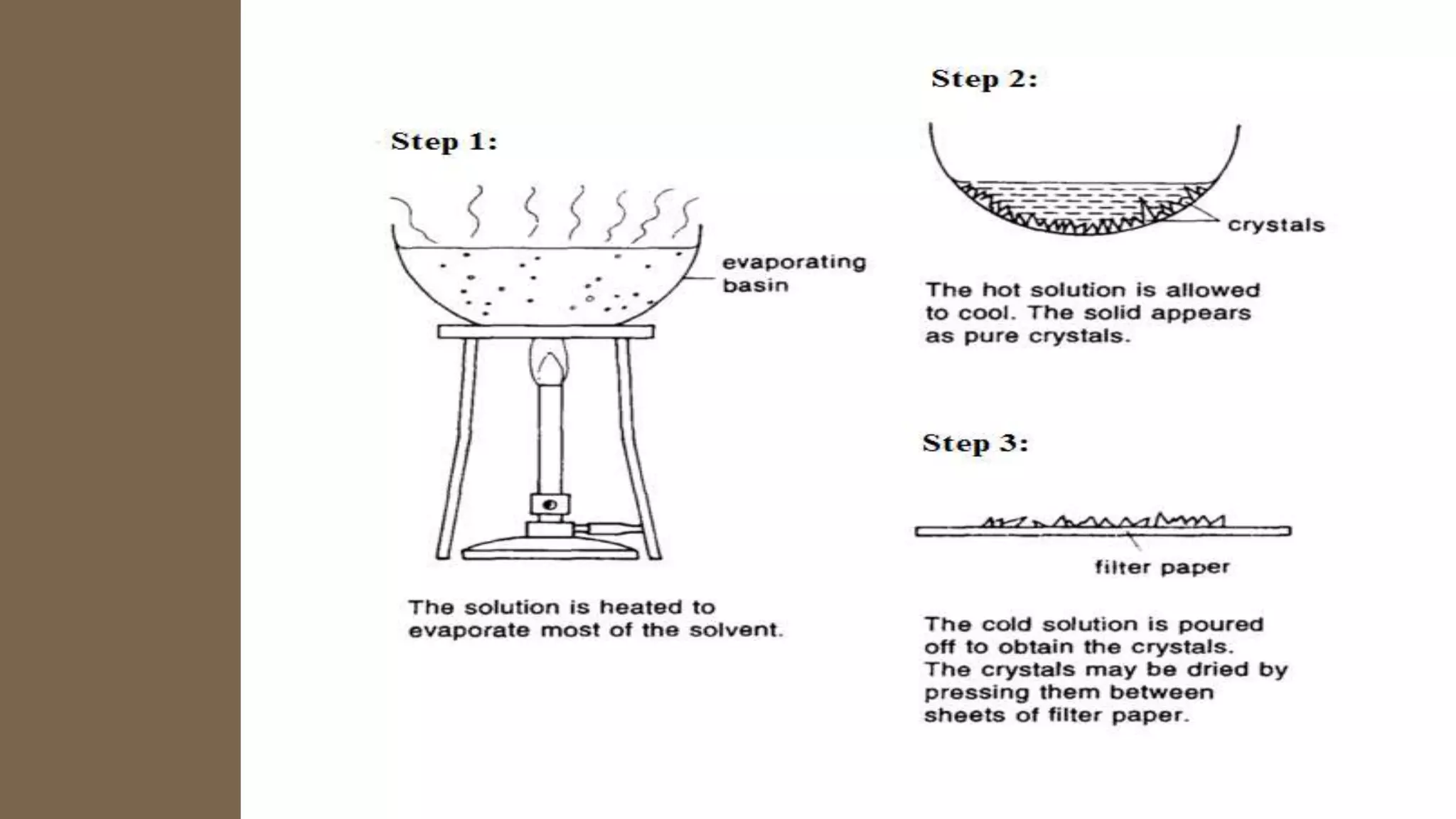 Step 1:

evaporating basin

The solution is heated to evaporate most of the solvent.

Step 2:

crystals

The hot solution is allowed to cool. The solid appears as pure crystals.

Step 3:

filter paper

The cold solution is poured off to obtain the crystals. The crystals may be dried by pressing them between sheets of filter paper.