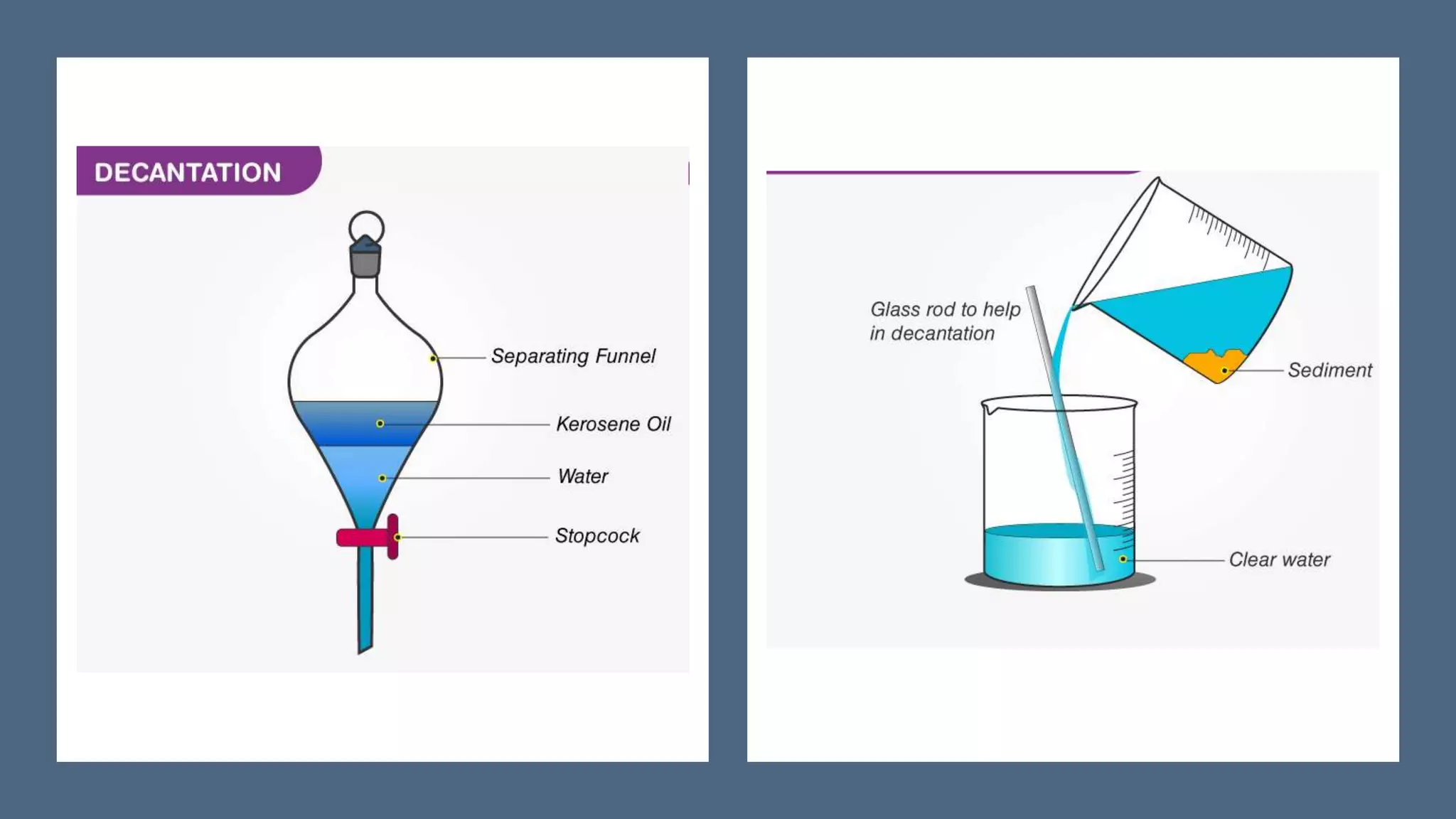 DECANTATION

Separating Funnel

Kerosene Oil

Water

Stopcock

Glass rod to help in decantation

Sediment

Clear water