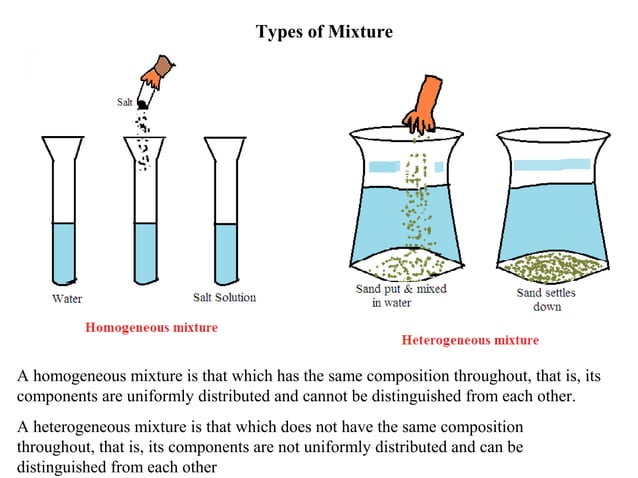 Types of Mixture

Salt

Water

Salt Solution

Homogeneous mixture

Sand put & mixed in water

Sand settles down

Heterogeneous mixture

A homogeneous mixture is that which has the same composition throughout, that is, its components are uniformly distributed and cannot be distinguished from each other.

A heterogeneous mixture is that which does not have the same composition throughout, that is, its components are not uniformly distributed and can be distinguished from each other