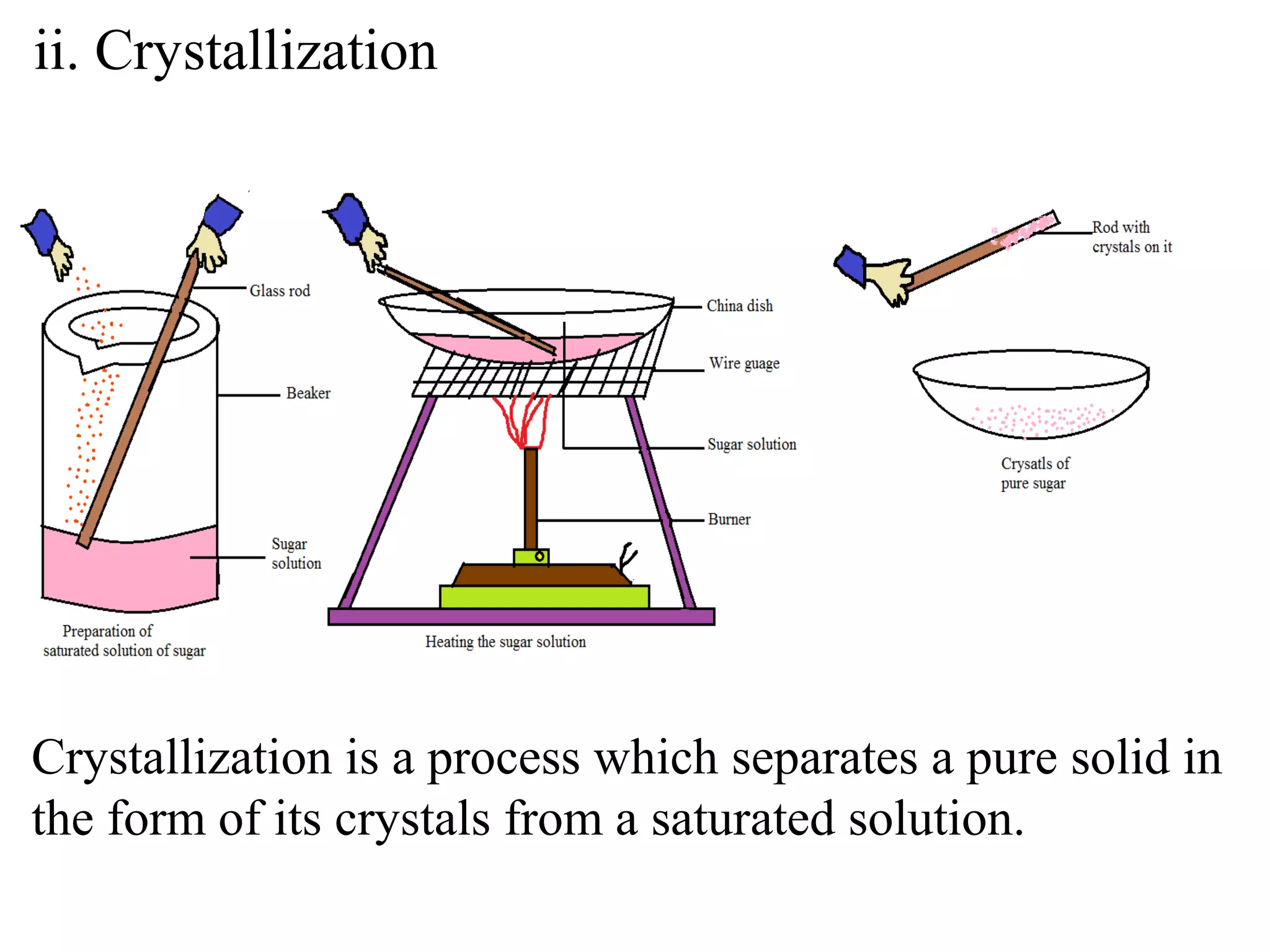 ii. Crystallization

Glass rod

Beaker

Sugar solution

Preparation of saturated solution of sugar

China dish

Wire guage

Sugar solution

Burner

Heating the sugar solution

Rod with crystals on it

Crysatls of pure sugar

Crystallization is a process which separates a pure solid in the form of its crystals from a saturated solution.