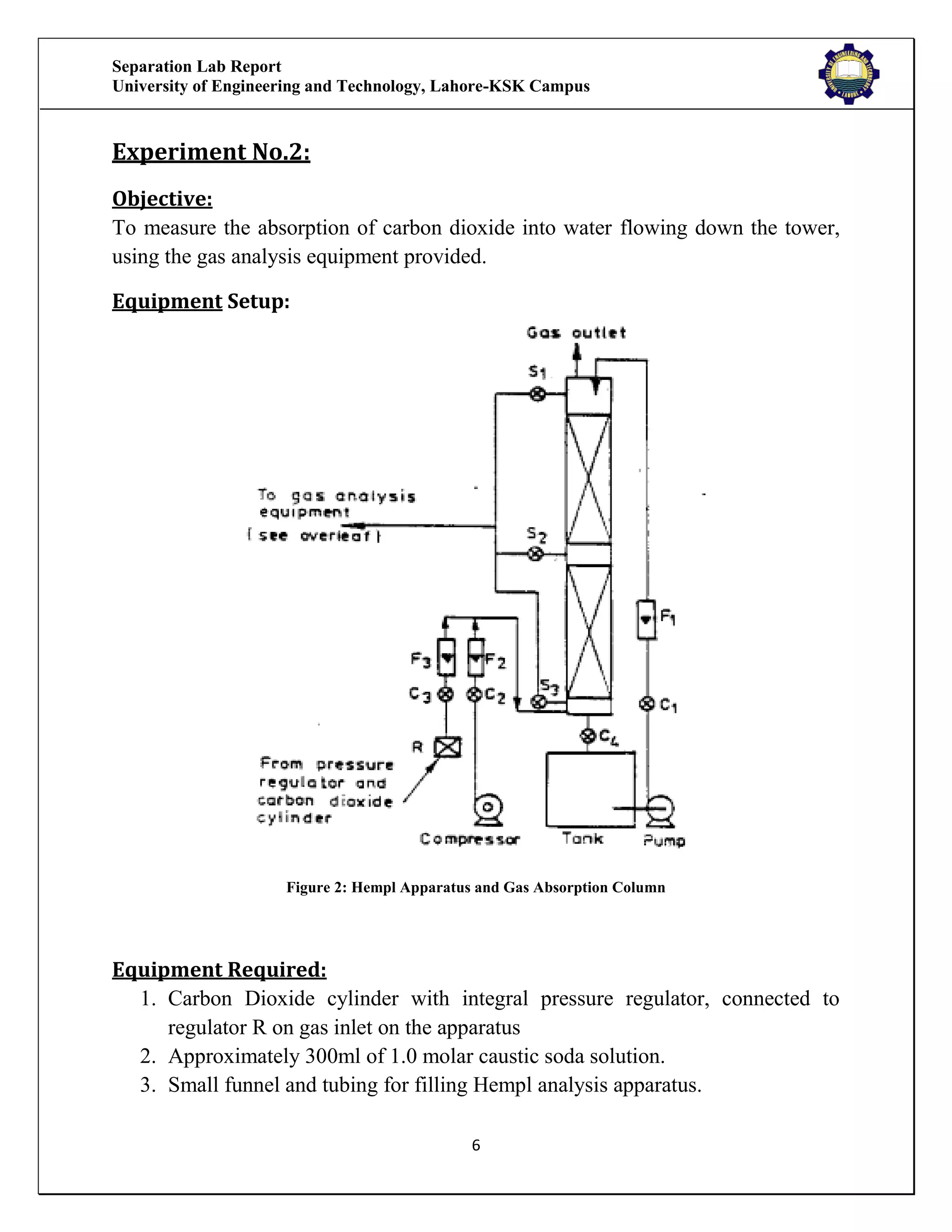 Separation Lab Report
University of Engineering and Technology, Lahore-KSK Campus

UNIVERSITY OF ENGINEERING AND TECHNOLOGY LAHORE

Experiment No.2:

Objective:
To measure the absorption of carbon dioxide into water flowing down the tower, using the gas analysis equipment provided.

Equipment Setup:

Gas outlet
$S_1$
To gas analysis equipment (see overleaf)
$S_2$
$F_1$
$F_3$
$F_2$
$C_3$
$C_2$
$S_3$
$C_1$
$C_4$
R
From pressure regulator and carbon dioxide cylinder
Compressor
Tank
Pump

Figure 2: Hempl Apparatus and Gas Absorption Column

Equipment Required:
1. Carbon Dioxide cylinder with integral pressure regulator, connected to regulator R on gas inlet on the apparatus
2. Approximately 300ml of 1.0 molar caustic soda solution.
3. Small funnel and tubing for filling Hempl analysis apparatus.

6