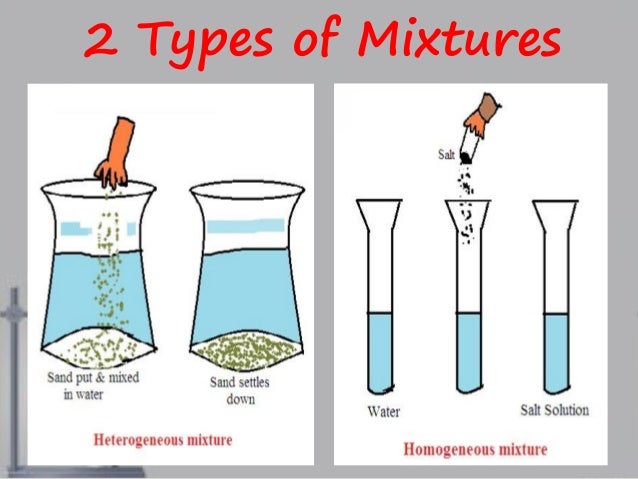 2 Types of Mixtures

Sand put & mixed in water

Sand settles down

Heterogeneous mixture

Salt

Water

Salt Solution

Homogeneous mixture