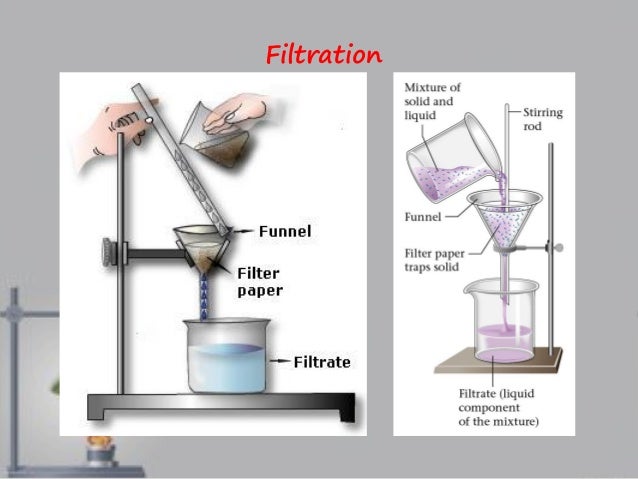 Filtration

Funnel

Filter paper

Filtrate

Mixture of solid and liquid

Stirring rod

Funnel

Filter paper traps solid

Filtrate (liquid component of the mixture)