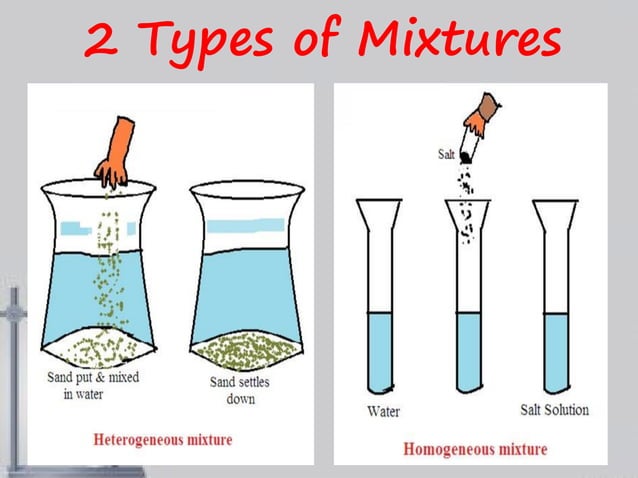 2 Types of Mixtures

Sand put & mixed in water

Sand settles down

Heterogeneous mixture

Salt

Water

Salt Solution

Homogeneous mixture