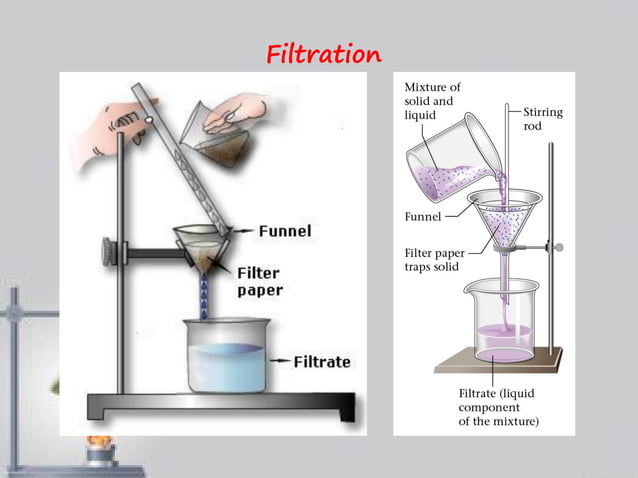 Filtration

Funnel

Filter paper

Filtrate

Mixture of solid and liquid

Stirring rod

Funnel

Filter paper traps solid

Filtrate (liquid component of the mixture)