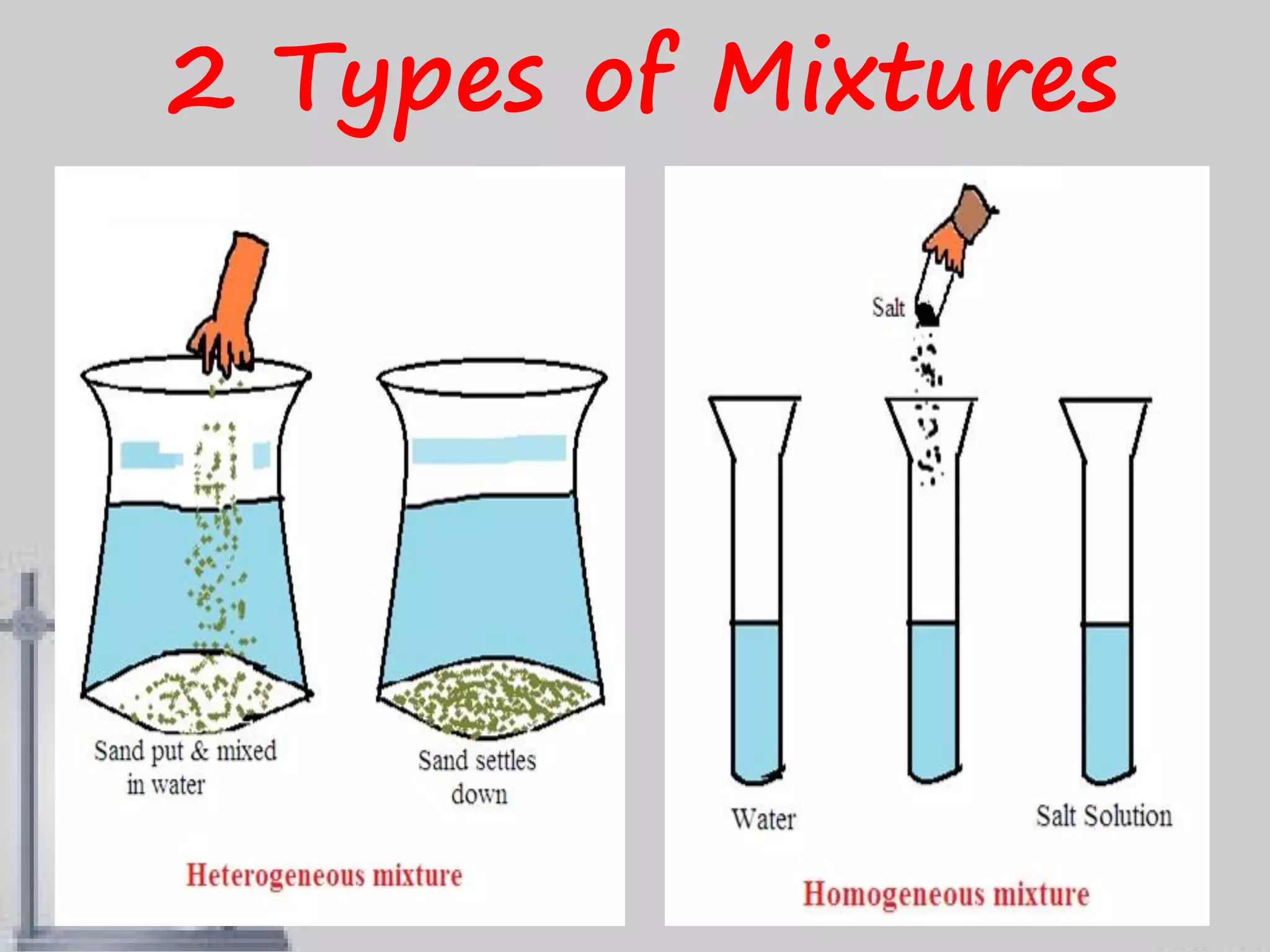 2 Types of Mixtures

Sand put & mixed in water

Sand settles down

Heterogeneous mixture

Salt

Water

Salt Solution

Homogeneous mixture