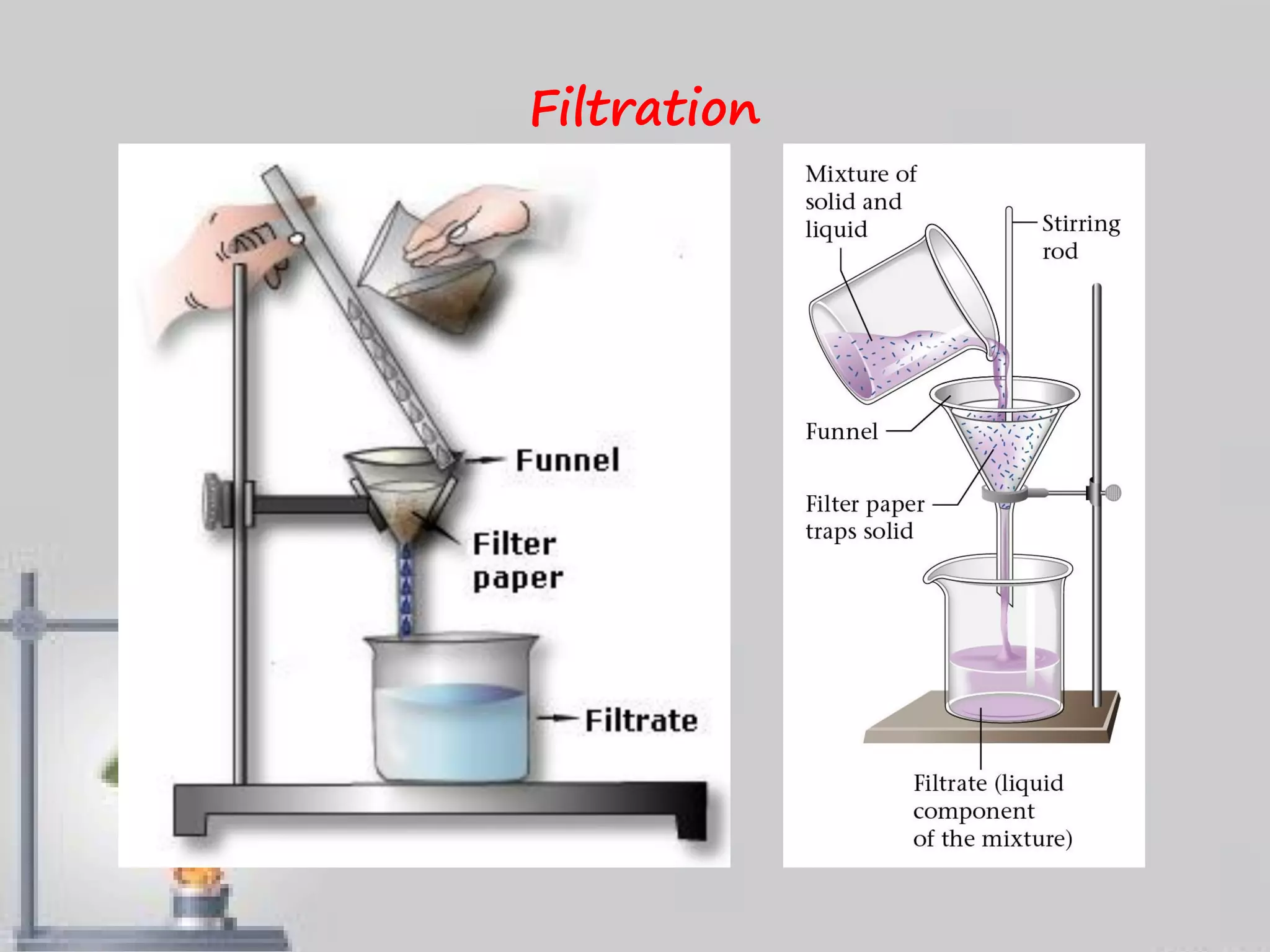 Filtration

Funnel

Filter paper

Filtrate

Mixture of solid and liquid

Stirring rod

Funnel

Filter paper traps solid

Filtrate (liquid component of the mixture)