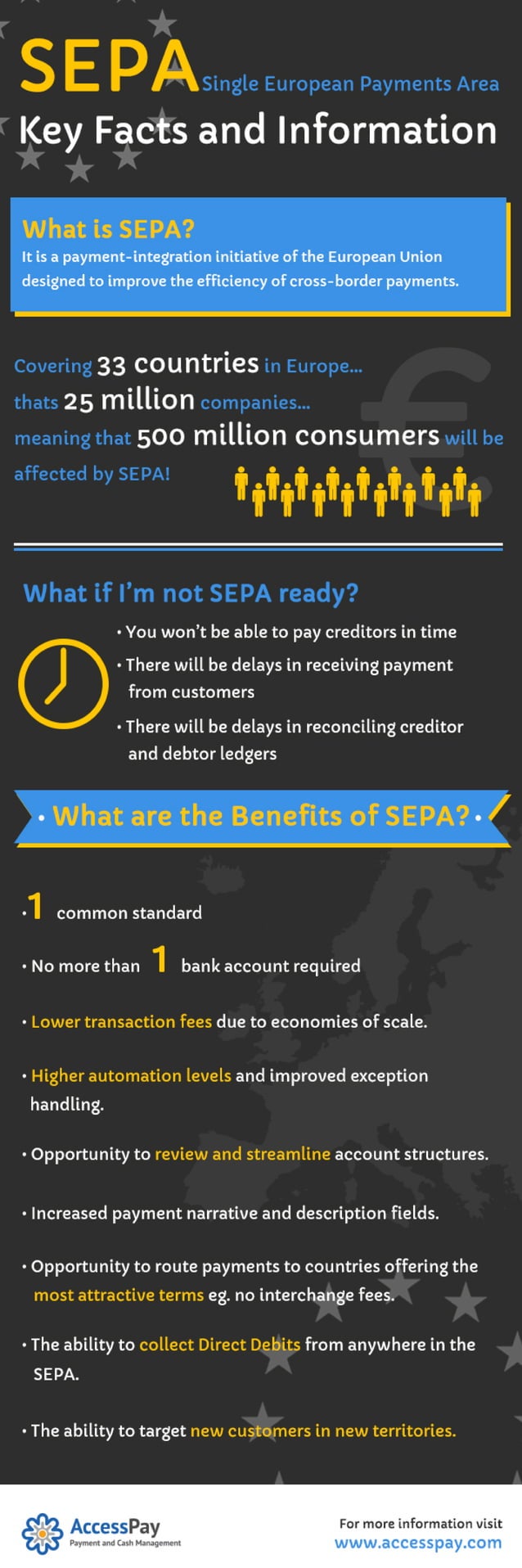 SEPA Single European Payments Area
Key Facts and Information

What is SEPA?
It is a payment-integration initiative of the European Union designed to improve the efficiency of cross-border payments.

Covering 33 countries in Europe... thats 25 million companies... meaning that 500 million consumers will be affected by SEPA!

What if I'm not SEPA ready?
• You won't be able to pay creditors in time
• There will be delays in receiving payment from customers
• There will be delays in reconciling creditor and debtor ledgers

• What are the Benefits of SEPA? •

• 1 common standard

• No more than 1 bank account required

• Lower transaction fees due to economies of scale.

• Higher automation levels and improved exception handling.

• Opportunity to review and streamline account structures.

• Increased payment narrative and description fields.

• Opportunity to route payments to countries offering the most attractive terms eg. no interchange fees.

• The ability to collect Direct Debits from anywhere in the SEPA.

• The ability to target new customers in new territories.

AccessPay
Payment and Cash Management

For more information visit
www.accesspay.com