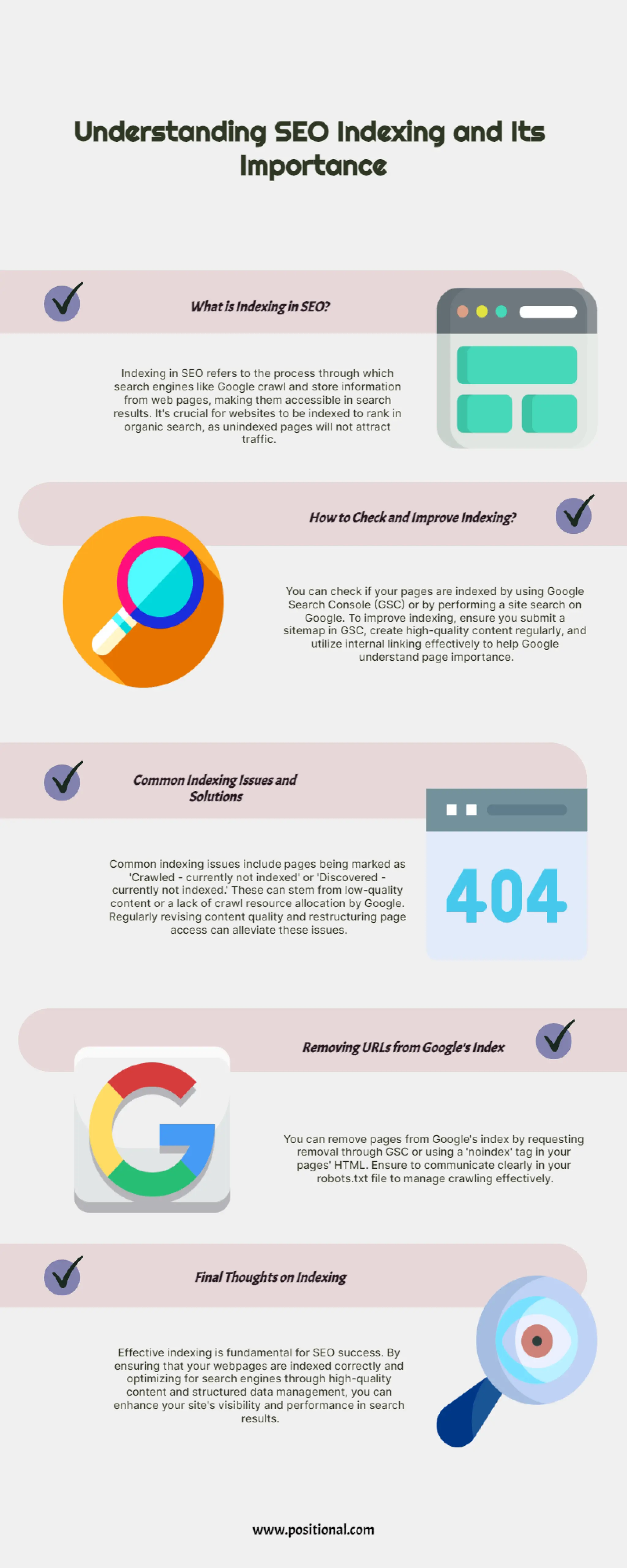 Understanding SEO Indexing and Its Importance

What is Indexing in SEO?

Indexing in SEO refers to the process through which search engines like Google crawl and store information from web pages, making them accessible in search results. It's crucial for websites to be indexed to rank in organic search, as unindexed pages will not attract traffic.

How to Check and Improve Indexing?

You can check if your pages are indexed by using Google Search Console (GSC) or by performing a site search on Google. To improve indexing, ensure you submit a sitemap in GSC, create high-quality content regularly, and utilize internal linking effectively to help Google understand page importance.

Common Indexing Issues and Solutions

Common indexing issues include pages being marked as 'Crawled - currently not indexed' or 'Discovered - currently not indexed.' These can stem from low-quality content or a lack of crawl resource allocation by Google. Regularly revising content quality and restructuring page access can alleviate these issues.

404

Removing URLs from Google's Index

You can remove pages from Google's index by requesting removal through GSC or using a 'noindex' tag in your pages' HTML. Ensure to communicate clearly in your robots.txt file to manage crawling effectively.

Final Thoughts on Indexing

Effective indexing is fundamental for SEO success. By ensuring that your webpages are indexed correctly and optimizing for search engines through high-quality content and structured data management, you can enhance your site's visibility and performance in search results.

www.positional.com