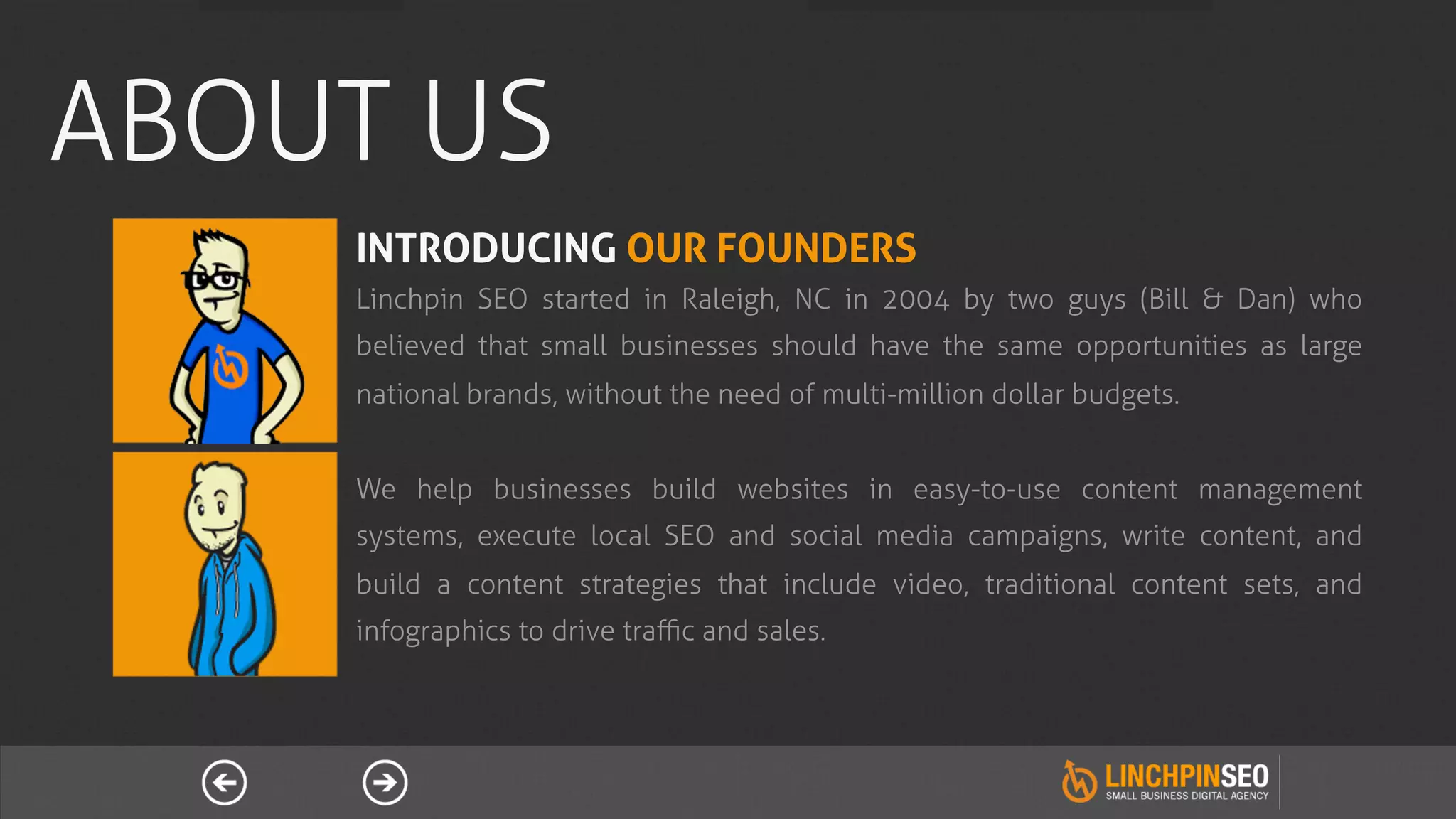 ABOUT US

INTRODUCING OUR FOUNDERS

Linchpin SEO started in Raleigh, NC in 2004 by two guys (Bill & Dan) who believed that small businesses should have the same opportunities as large national brands, without the need of multi-million dollar budgets.

We help businesses build websites in easy-to-use content management systems, execute local SEO and social media campaigns, write content, and build a content strategies that include video, traditional content sets, and infographics to drive traffic and sales.

LINCHPINSEO
SMALL BUSINESS DIGITAL AGENCY