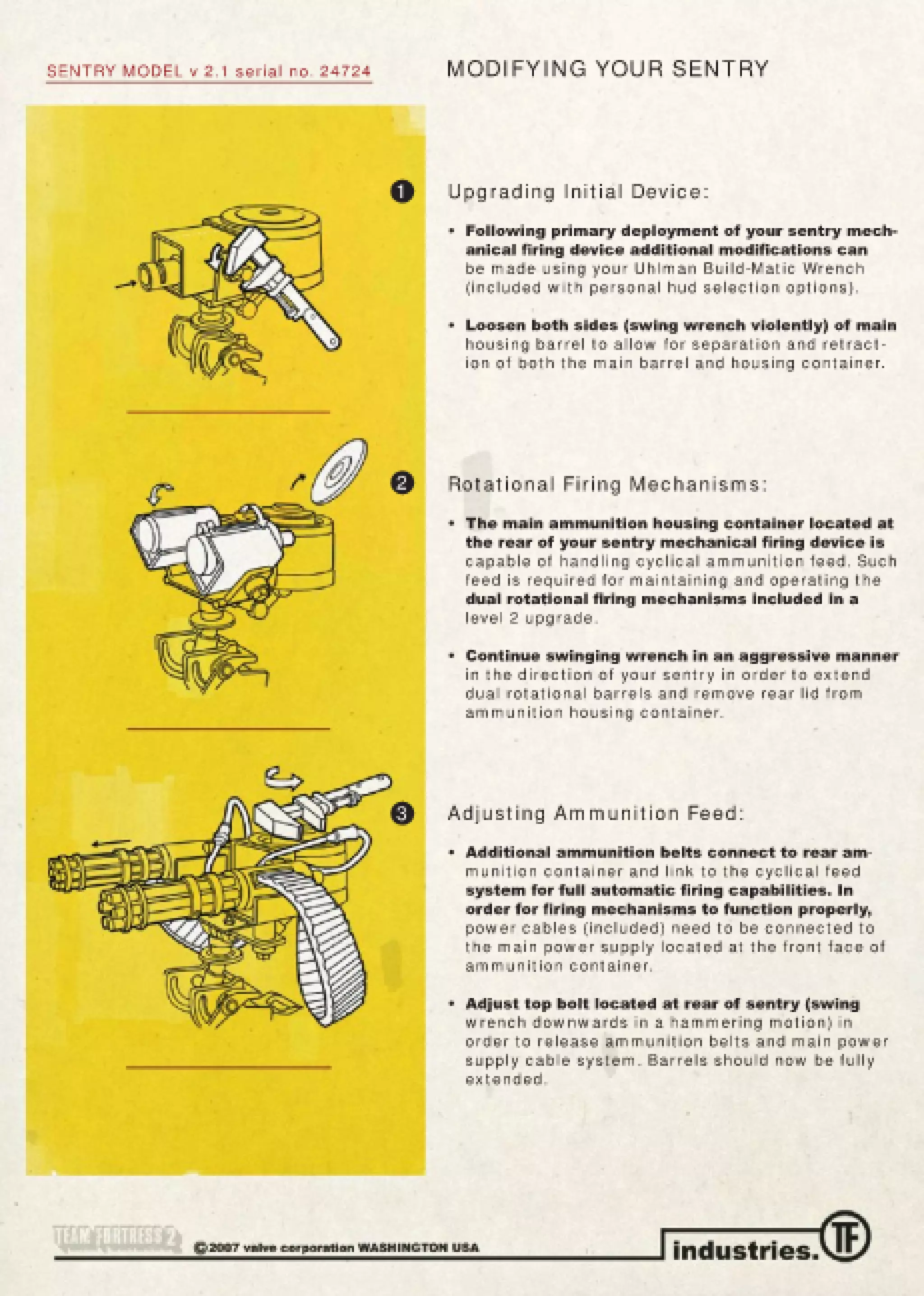 SENTRY MODEL v 2.1 serial no. 24724

MODIFYING YOUR SENTRY

1

Upgrading Initial Device:

• Following primary deployment of your sentry mechanical firing device additional modifications can be made using your Uhlman Build-Matic Wrench (included with personal hud selection options).

• Loosen both sides (swing wrench violently) of main housing barrel to allow for separation and retraction of both the main barrel and housing container.

2

Rotational Firing Mechanisms:

• The main ammunition housing container located at the rear of your sentry mechanical firing device is capable of handling cyclical ammunition feed. Such feed is required for maintaining and operating the dual rotational firing mechanisms included in a level 2 upgrade.

• Continue swinging wrench in an aggressive manner in the direction of your sentry in order to extend dual rotational barrels and remove rear lid from ammunition housing container.

3

Adjusting Ammunition Feed:

• Additional ammunition belts connect to rear ammunition container and link to the cyclical feed system for full automatic firing capabilities. In order for firing mechanisms to function properly, power cables (included) need to be connected to the main power supply located at the front face of ammunition container.

• Adjust top bolt located at rear of sentry (swing wrench downwards in a hammering motion) in order to release ammunition belts and main power supply cable system. Barrels should now be fully extended.

TEAM FORTRESS 2

©2007 valve corporation WASHINGTON USA

industries. TF