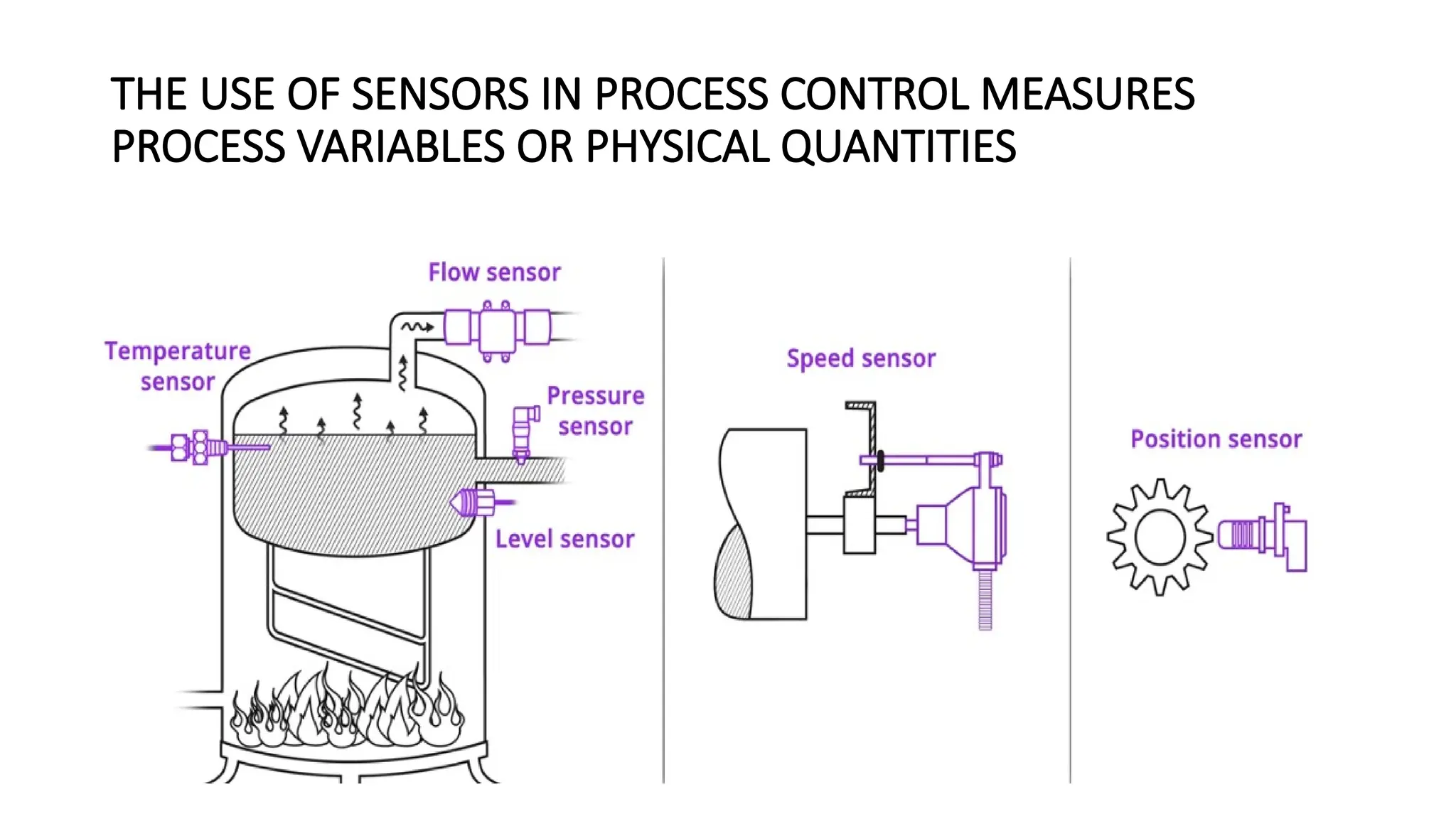 THE USE OF SENSORS IN PROCESS CONTROL MEASURES PROCESS VARIABLES OR PHYSICAL QUANTITIES

Flow sensor

Temperature sensor

Pressure sensor

Level sensor

Speed sensor

Position sensor