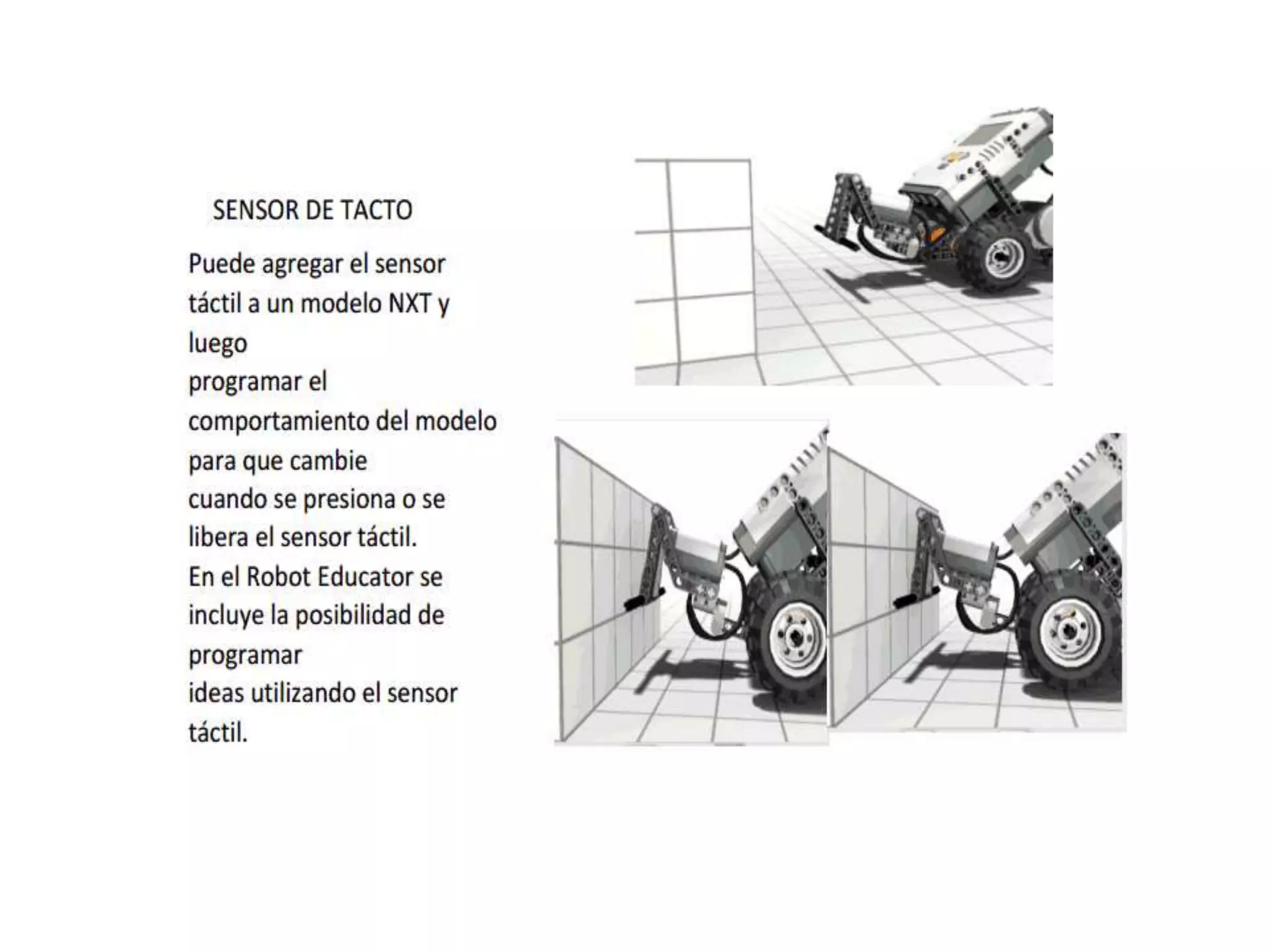 SENSOR DE TACTO

Puede agregar el sensor táctil a un modelo NXT y luego programar el comportamiento del modelo para que cambie cuando se presiona o se libera el sensor táctil. En el Robot Educator se incluye la posibilidad de programar ideas utilizando el sensor táctil.