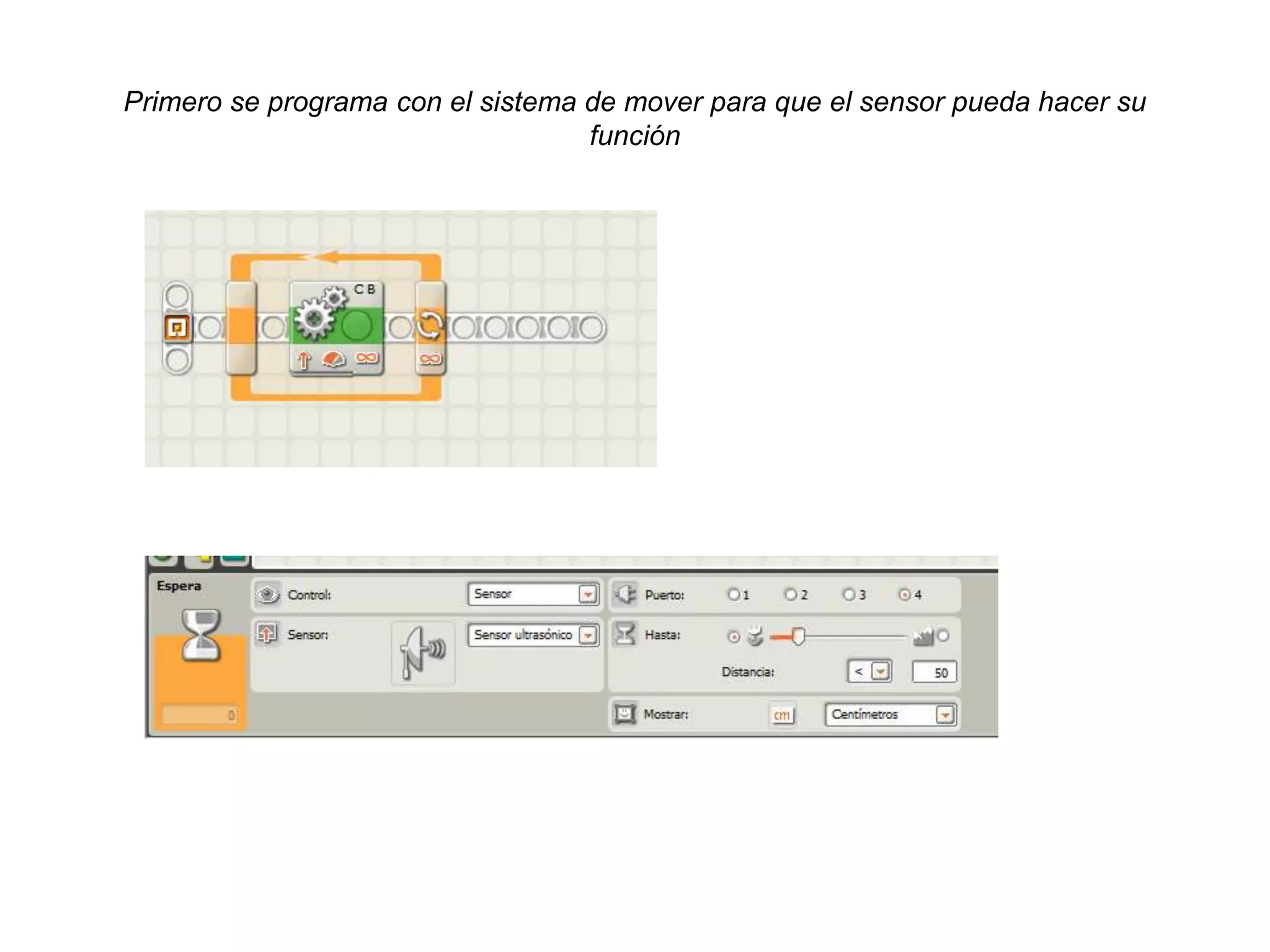 Primero se programa con el sistema de mover para que el sensor pueda hacer su función

C B

Espera

0

Control: Sensor

Sensor: Sensor ultrasónico

Puerto: 1 2 3 4

Hasta:

Distancia: < 50

Mostrar: cm Centímetros