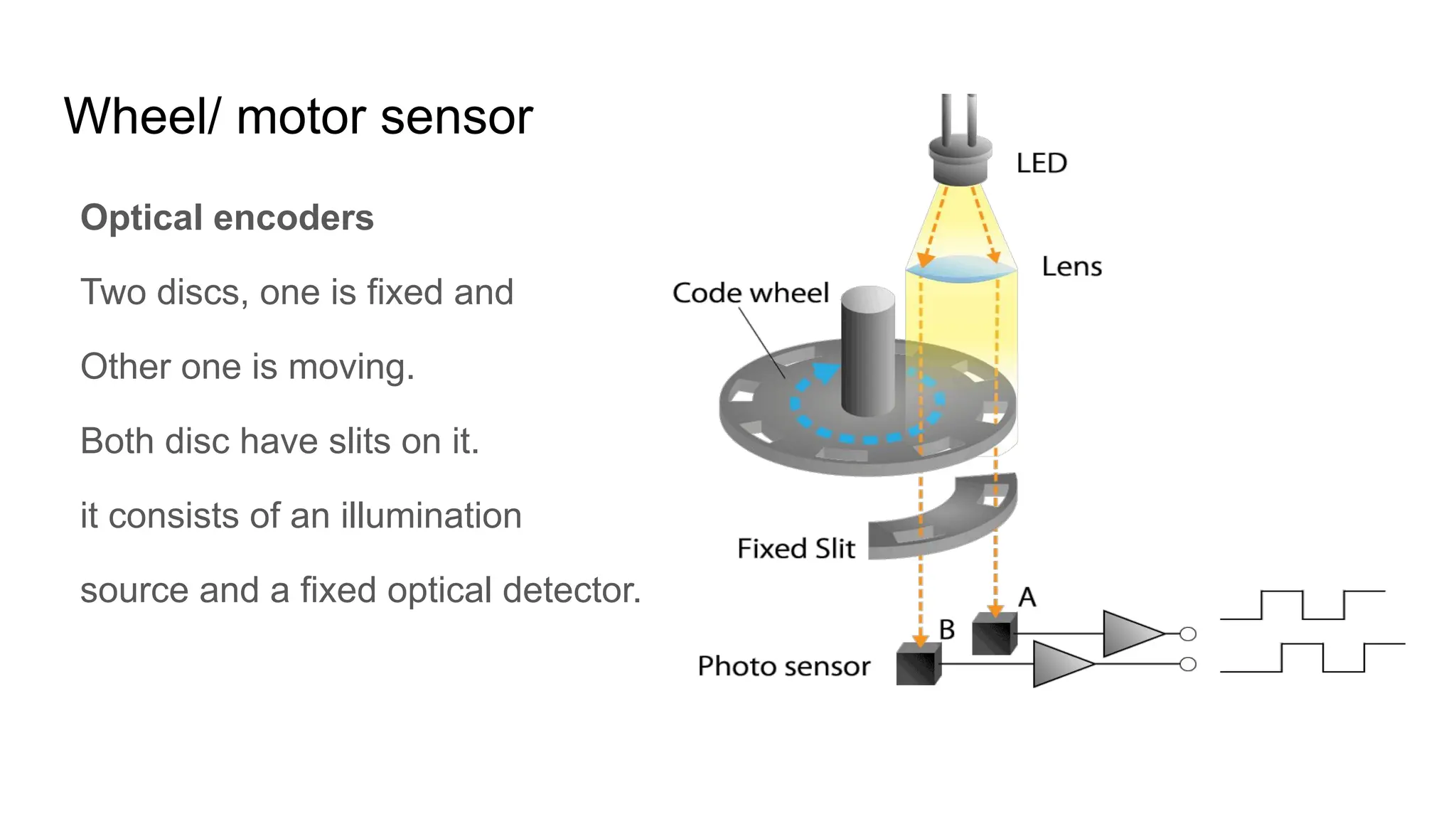 Wheel/ motor sensor

Optical encoders

Two discs, one is fixed and

Other one is moving.

Both disc have slits on it.

it consists of an illumination

source and a fixed optical detector.

LED

Lens

Code wheel

Fixed Slit

A

B

Photo sensor