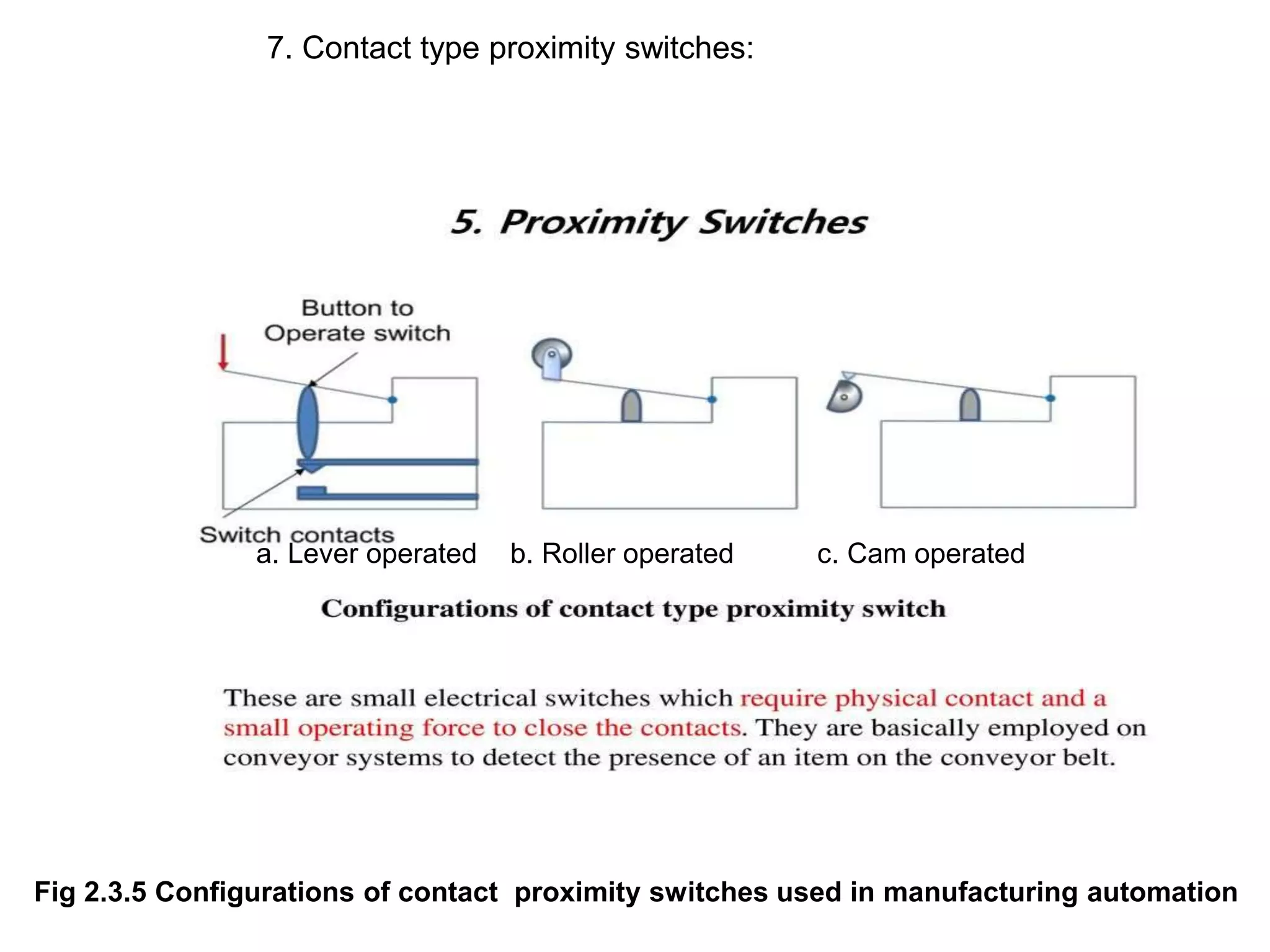 7. Contact type proximity switches:

5. Proximity Switches

Button to Operate switch

Switch contacts

a. Lever operated b. Roller operated c. Cam operated

Configurations of contact type proximity switch

These are small electrical switches which require physical contact and a small operating force to close the contacts. They are basically employed on conveyor systems to detect the presence of an item on the conveyor belt.

Fig 2.3.5 Configurations of contact proximity switches used in manufacturing automation