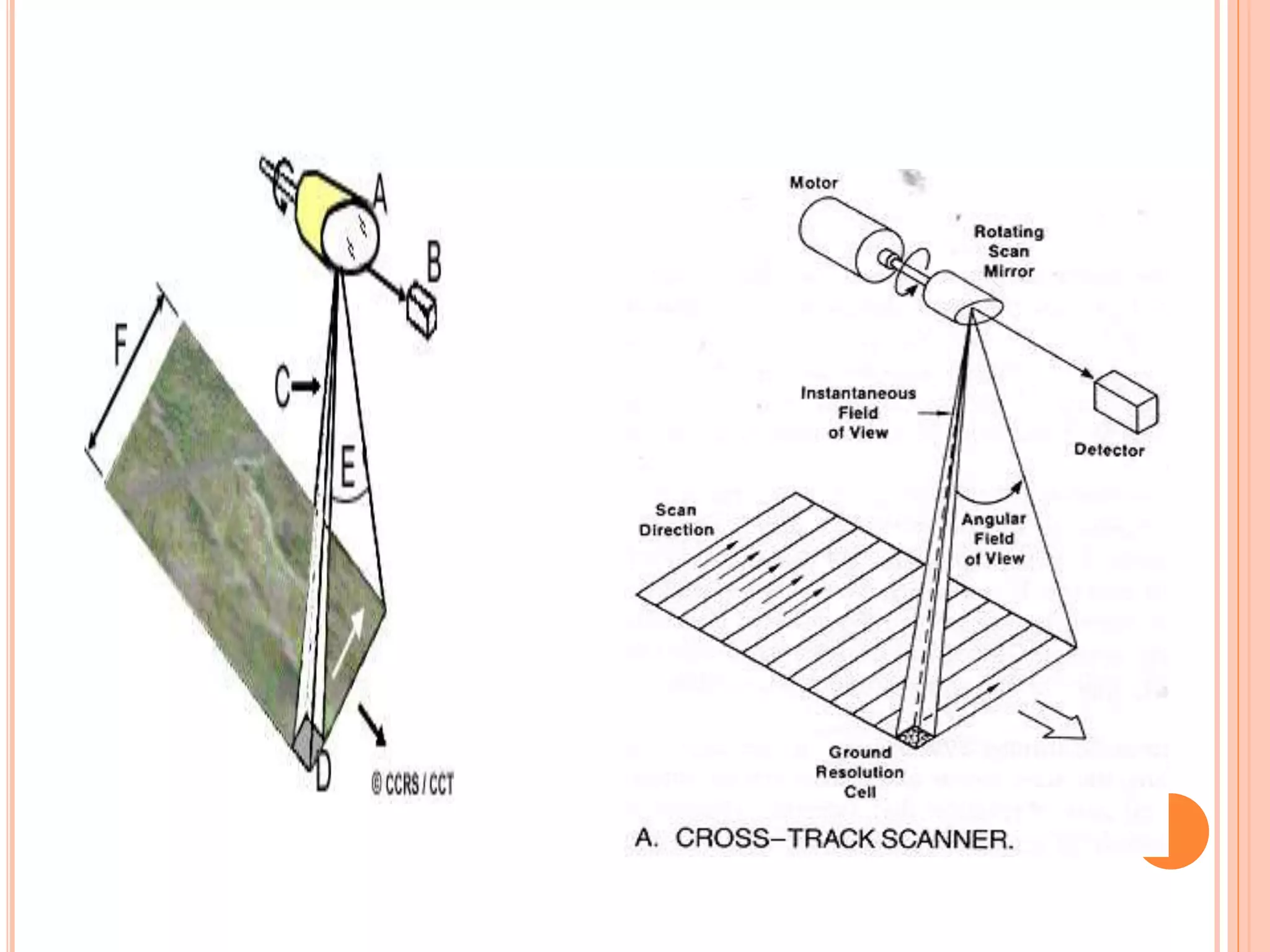 A

B

F

C

E

D

© CCRS / CCT

Motor

Rotating Scan Mirror

Instantaneous Field of View

Detector

Scan Direction

Angular Field of View

Ground Resolution Cell

A. CROSS–TRACK SCANNER.