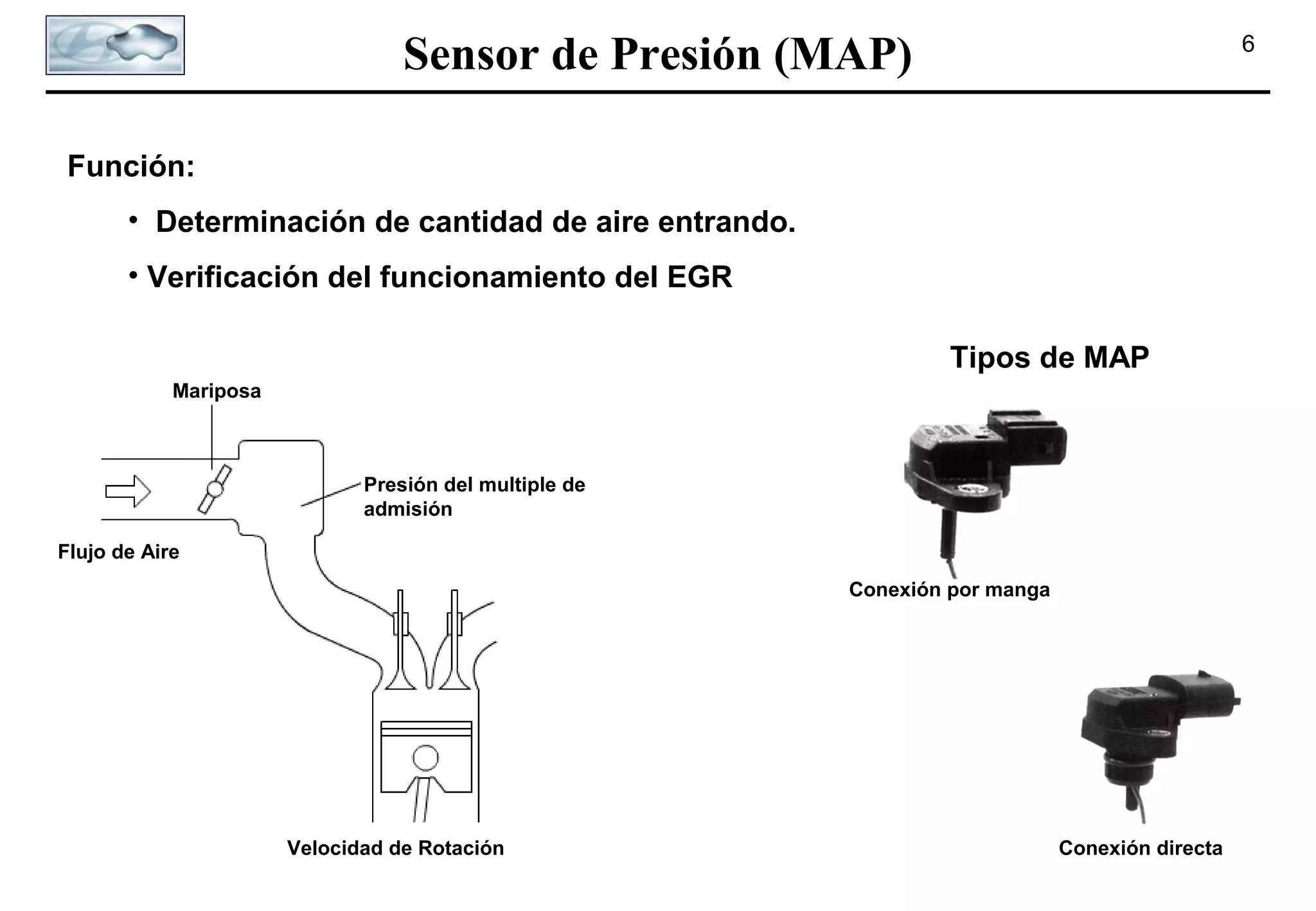 Sensor de Presión (MAP)

6

Función:

• Determinación de cantidad de aire entrando.

• Verificación del funcionamiento del EGR

Mariposa

Presión del multiple de admisión

Flujo de Aire

Velocidad de Rotación

Tipos de MAP

Conexión por manga

Conexión directa