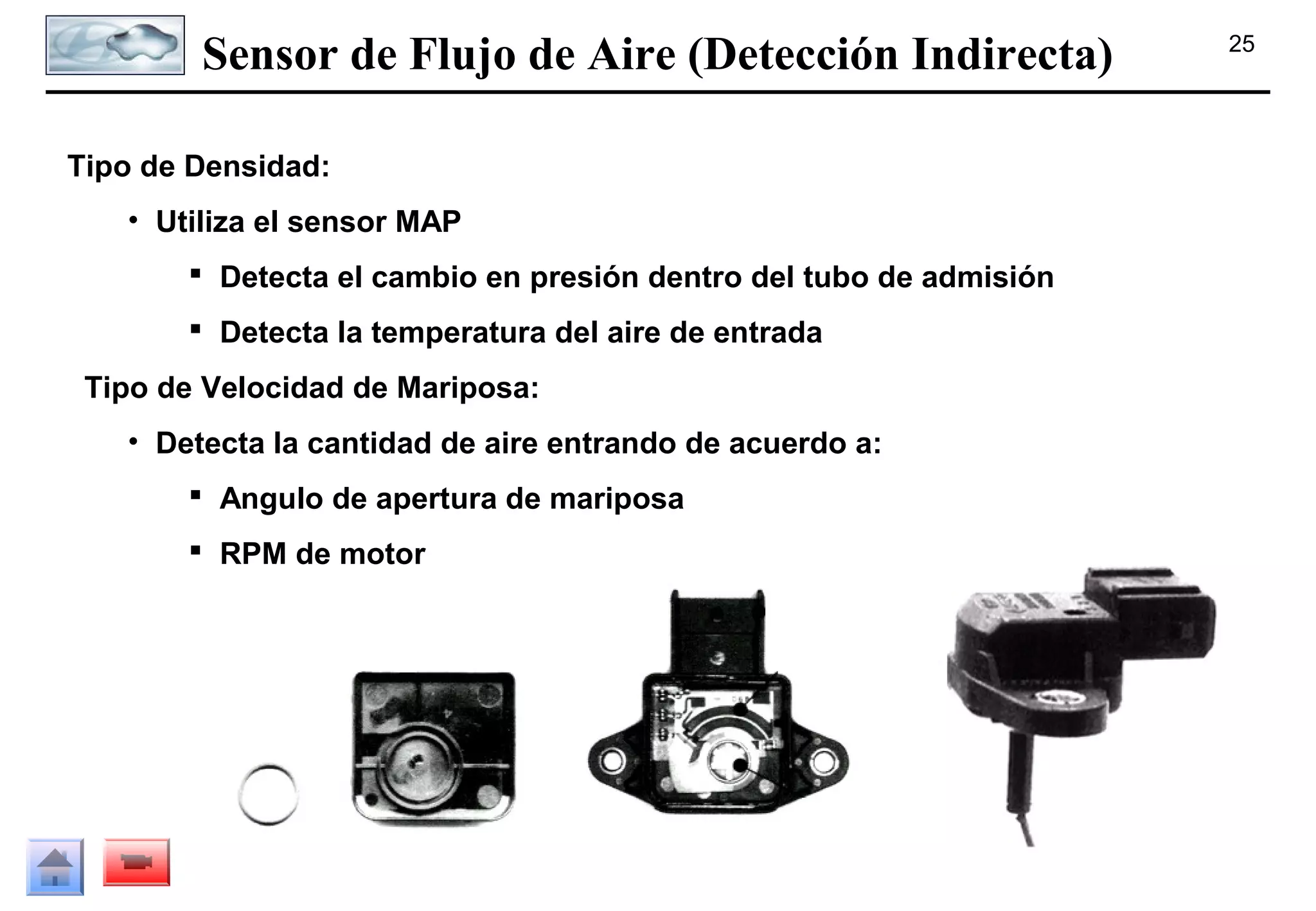 Sensor de Flujo de Aire (Detección Indirecta)

25

Tipo de Densidad:

• Utiliza el sensor MAP

▪ Detecta el cambio en presión dentro del tubo de admisión

▪ Detecta la temperatura del aire de entrada

Tipo de Velocidad de Mariposa:

• Detecta la cantidad de aire entrando de acuerdo a:

▪ Angulo de apertura de mariposa

▪ RPM de motor