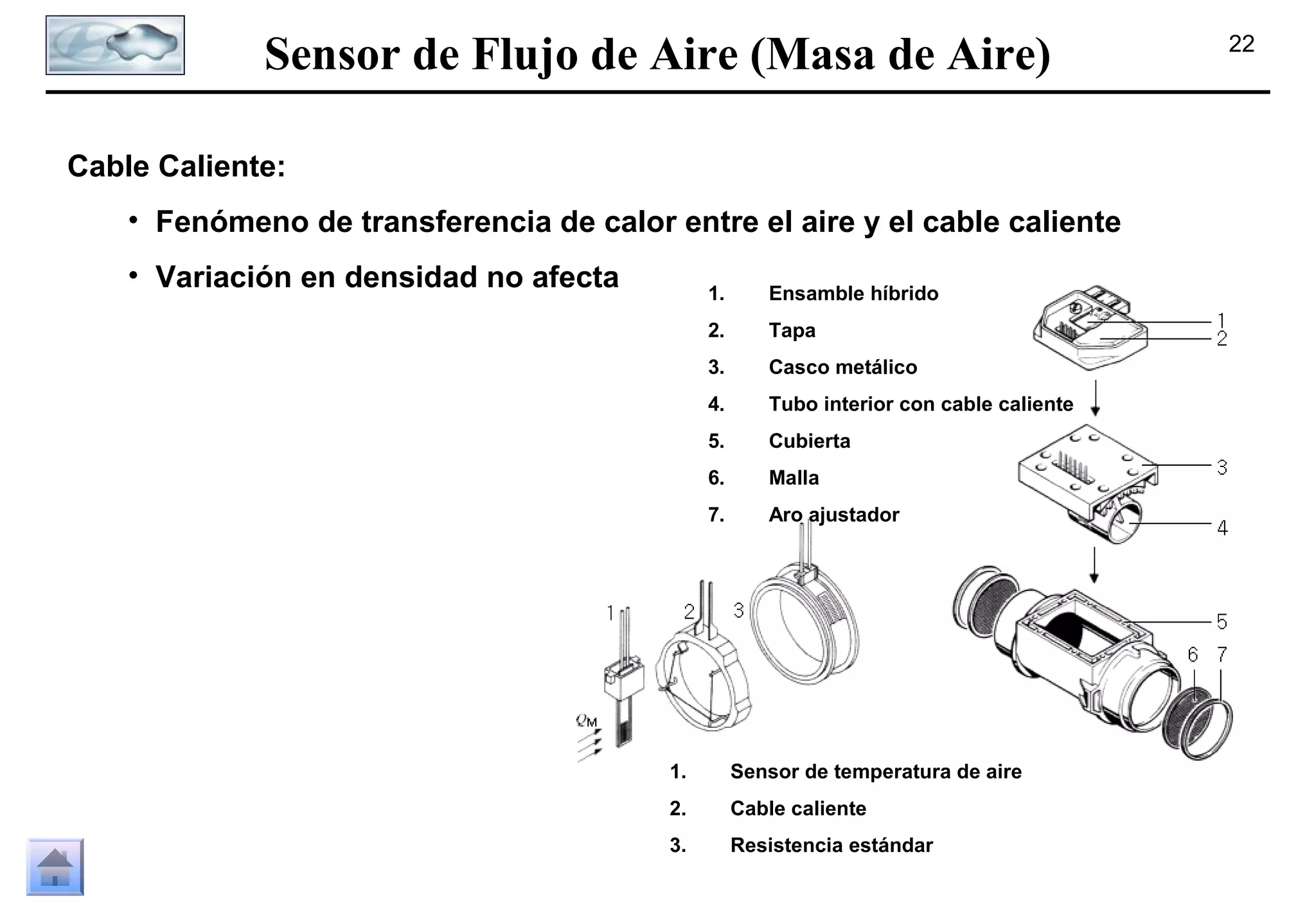 Sensor de Flujo de Aire (Masa de Aire)

22

Cable Caliente:

• Fenómeno de transferencia de calor entre el aire y el cable caliente

• Variación en densidad no afecta

1. Ensamble híbrido
2. Tapa
3. Casco metálico
4. Tubo interior con cable caliente
5. Cubierta
6. Malla
7. Aro ajustador

1
2
3
4
5
6 7

1 2 3

$Q_M$

1. Sensor de temperatura de aire
2. Cable caliente
3. Resistencia estándar