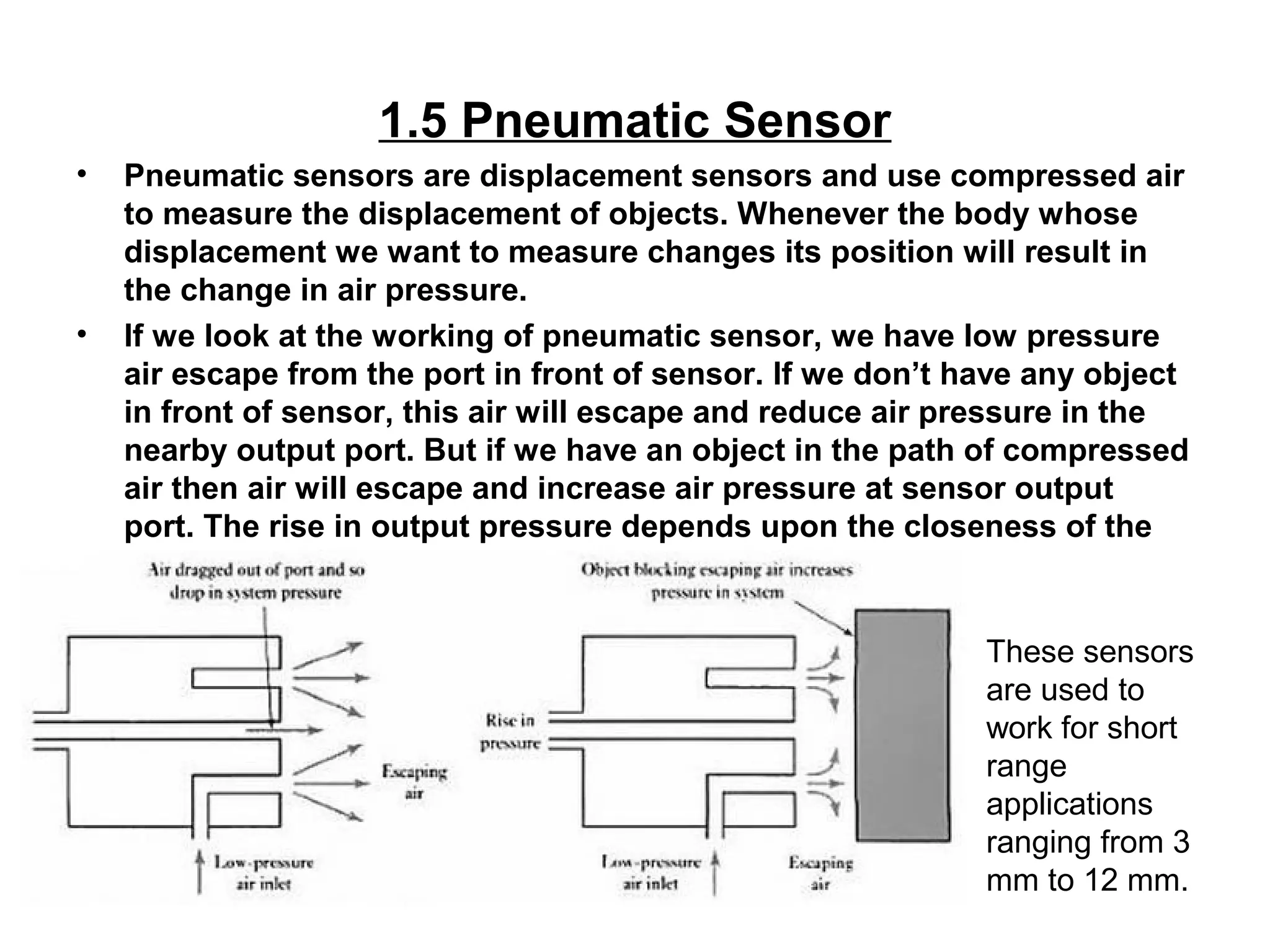 1.5 Pneumatic Sensor

• Pneumatic sensors are displacement sensors and use compressed air to measure the displacement of objects. Whenever the body whose displacement we want to measure changes its position will result in the change in air pressure.

• If we look at the working of pneumatic sensor, we have low pressure air escape from the port in front of sensor. If we don't have any object in front of sensor, this air will escape and reduce air pressure in the nearby output port. But if we have an object in the path of compressed air then air will escape and increase air pressure at sensor output port. The rise in output pressure depends upon the closeness of the

Air dragged out of port and so drop in system pressure

Escaping air

Low-pressure air inlet

Object blocking escaping air increases pressure in system

Rise in pressure

Low-pressure air inlet

Escaping air

These sensors are used to work for short range applications ranging from 3 mm to 12 mm.