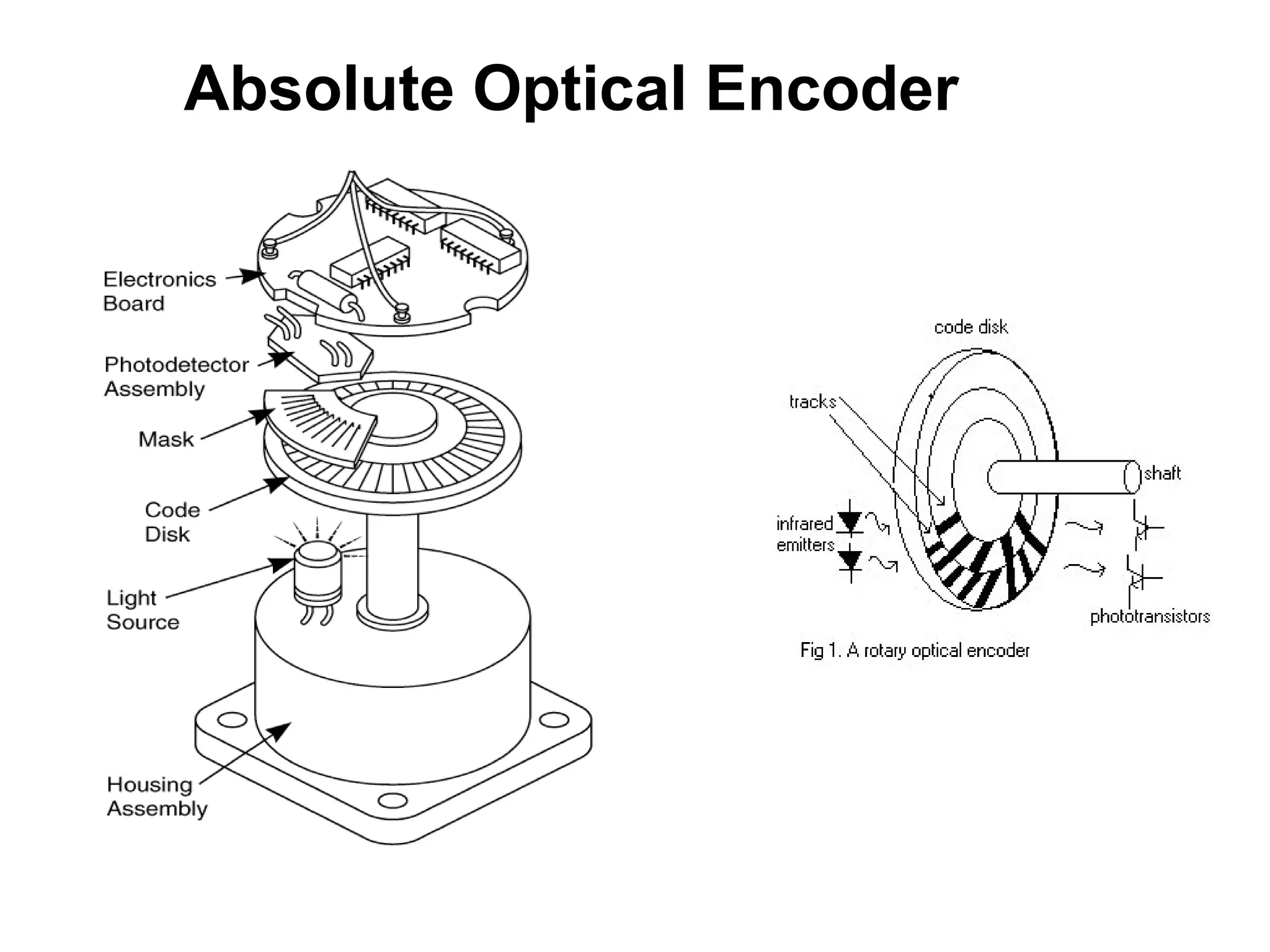 Absolute Optical Encoder

Electronics Board

Photodetector Assembly

Mask

Code Disk

Light Source

Housing Assembly

code disk

tracks

shaft

infrared emitters

phototransistors

Fig 1. A rotary optical encoder