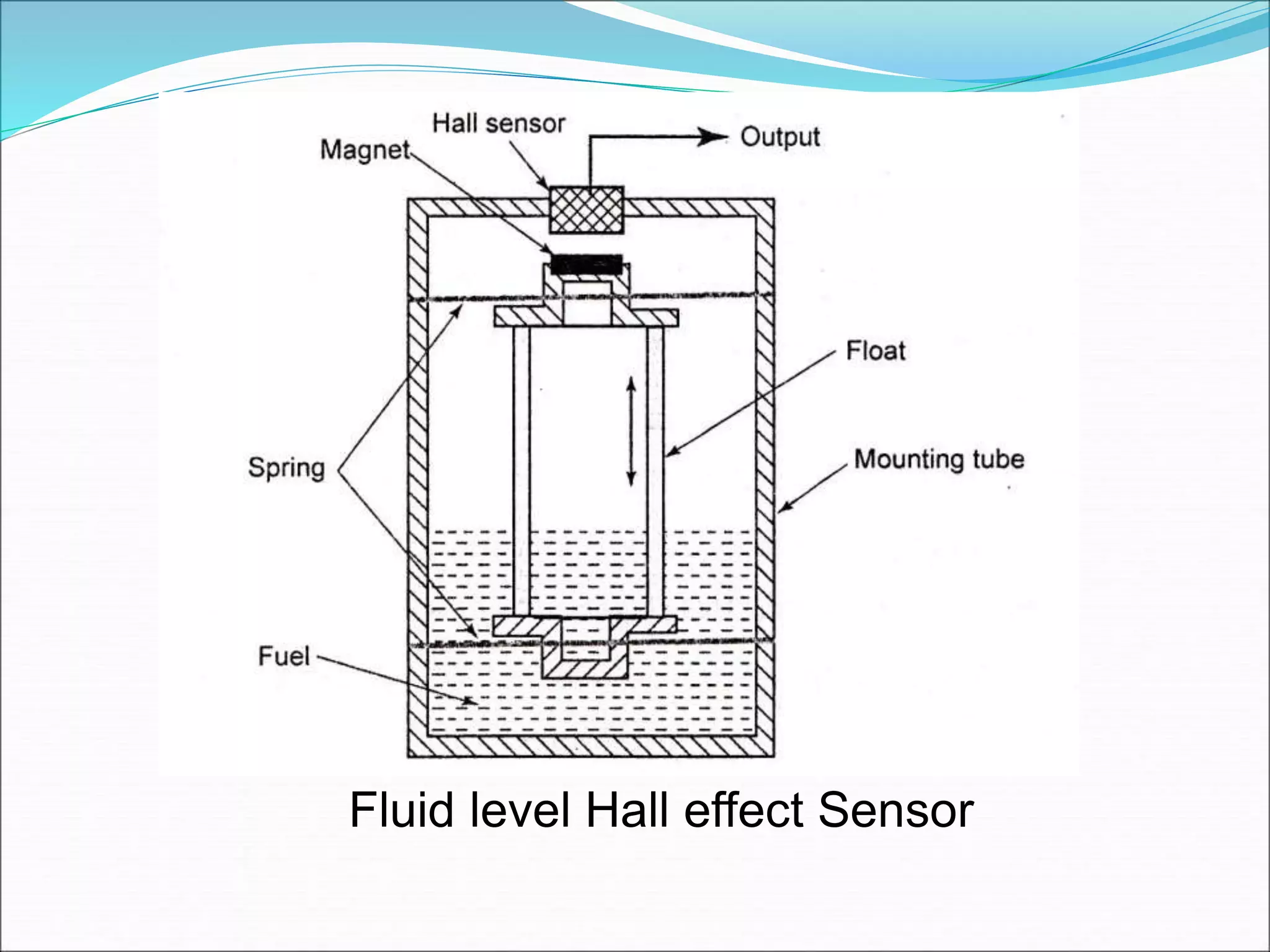 Hall sensor
Magnet
Output
Float
Spring
Mounting tube
Fuel

Fluid level Hall effect Sensor