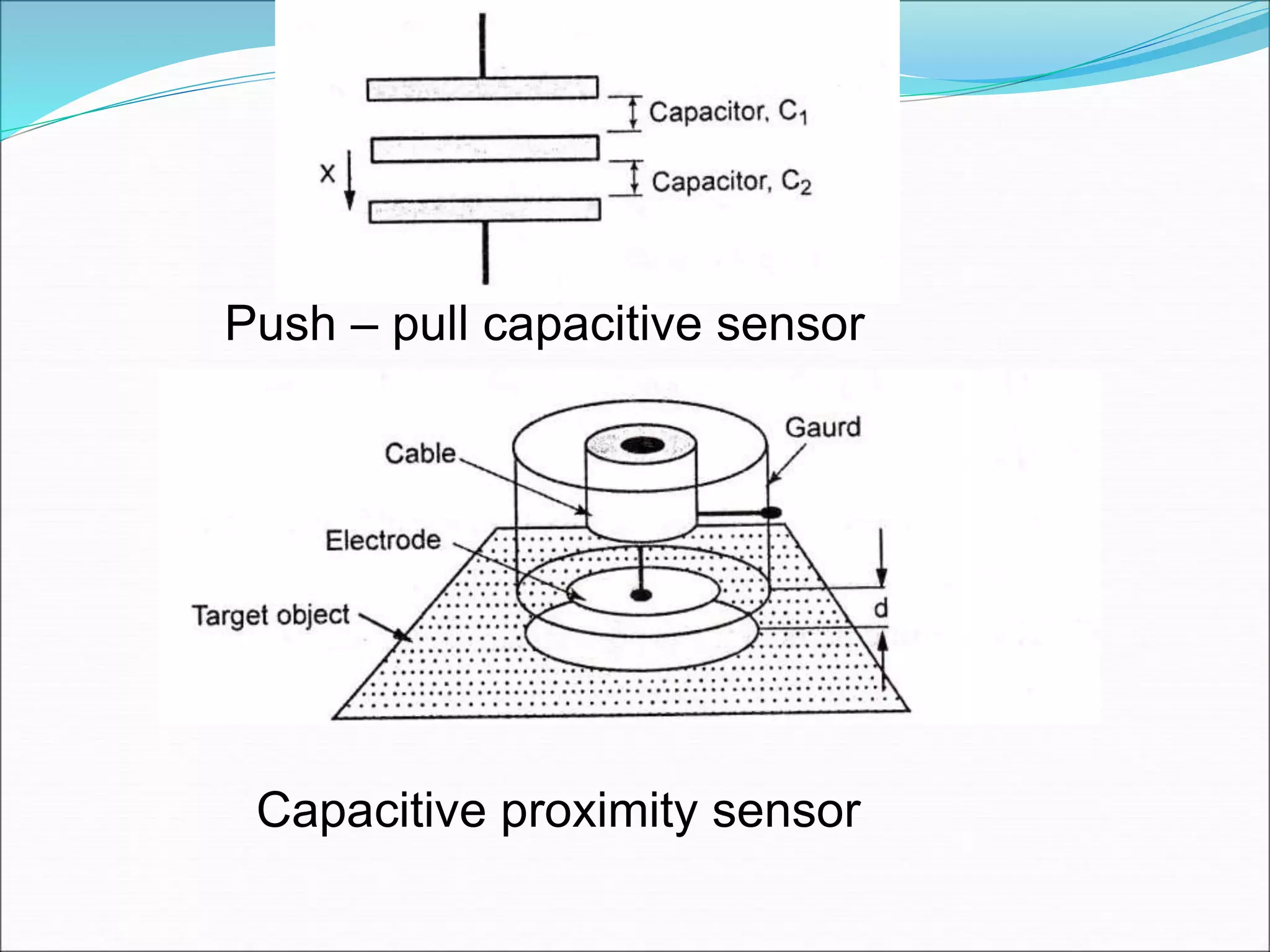 Capacitor, $C_1$

x

Capacitor, $C_2$

Push – pull capacitive sensor

Gaurd

Cable

Electrode

Target object

d

Capacitive proximity sensor