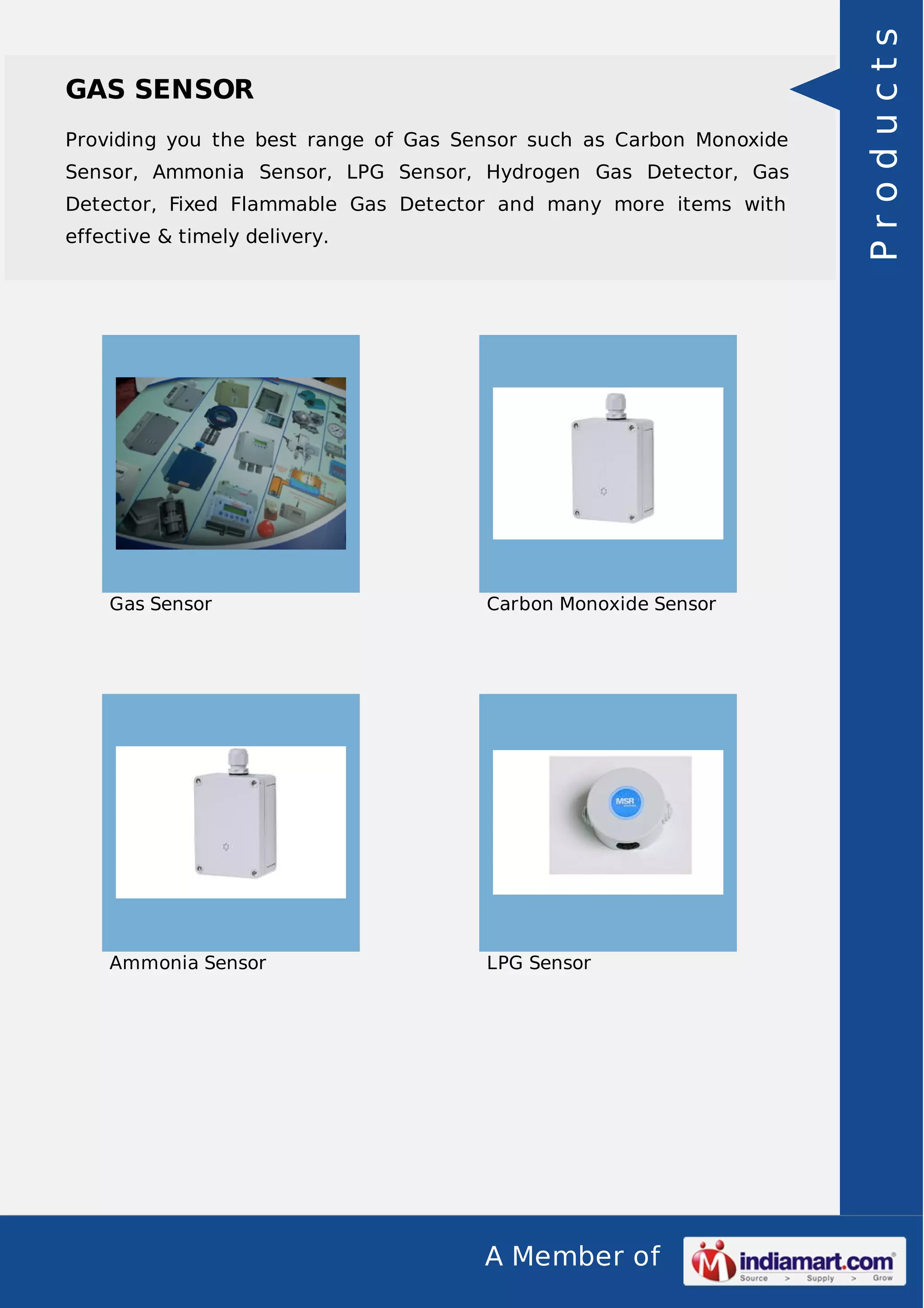 GAS SENSOR

Providing you the best range of Gas Sensor such as Carbon Monoxide Sensor, Ammonia Sensor, LPG Sensor, Hydrogen Gas Detector, Gas Detector, Fixed Flammable Gas Detector and many more items with effective & timely delivery.

Products

Gas Sensor

Carbon Monoxide Sensor

Ammonia Sensor

MSR

LPG Sensor

A Member of

indiamart.com
Source > Supply > Grow