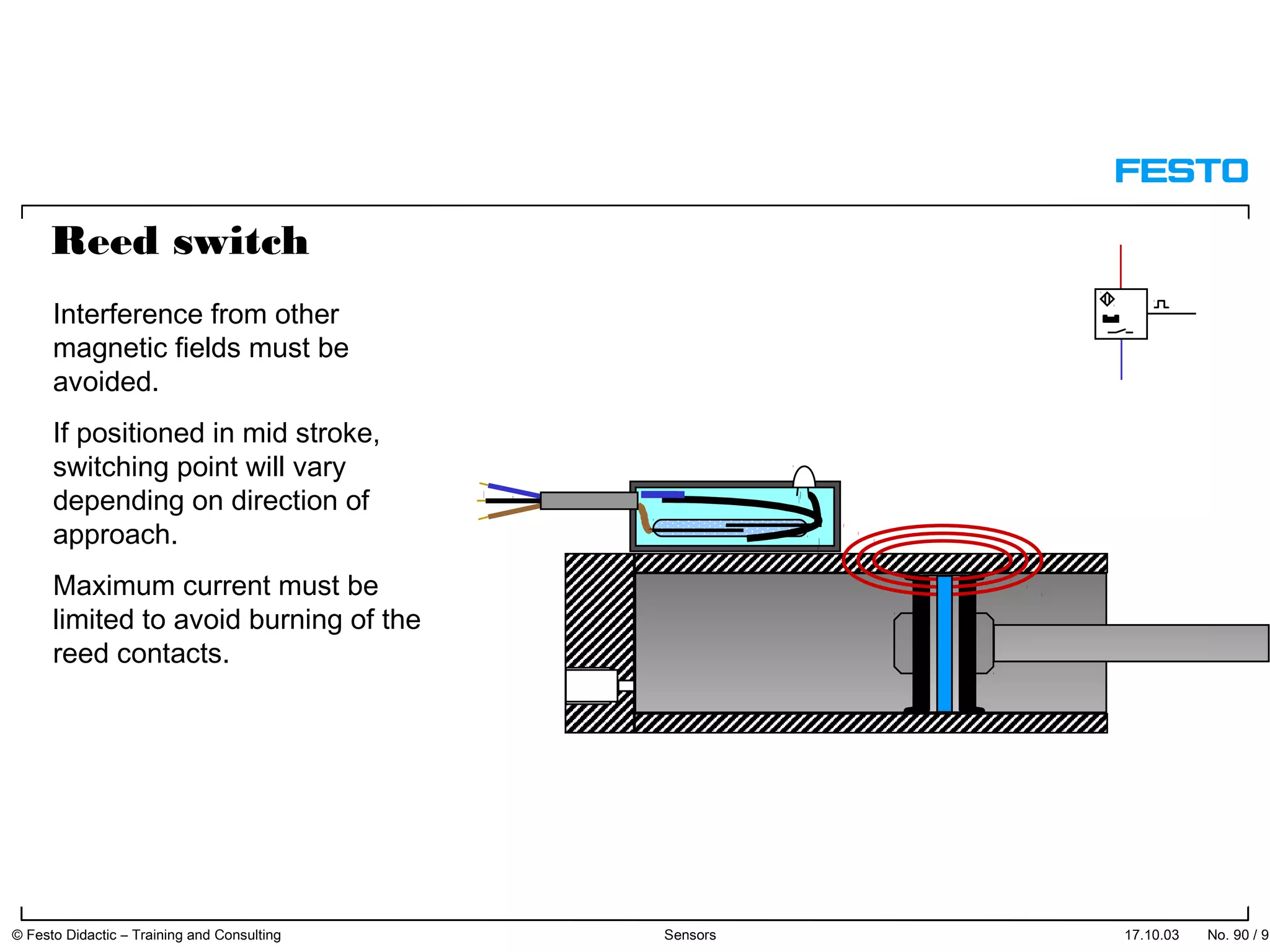 FESTO

Reed switch

Interference from other magnetic fields must be avoided.

If positioned in mid stroke, switching point will vary depending on direction of approach.

Maximum current must be limited to avoid burning of the reed contacts.

© Festo Didactic – Training and Consulting Sensors 17.10.03 No. 90 / 9