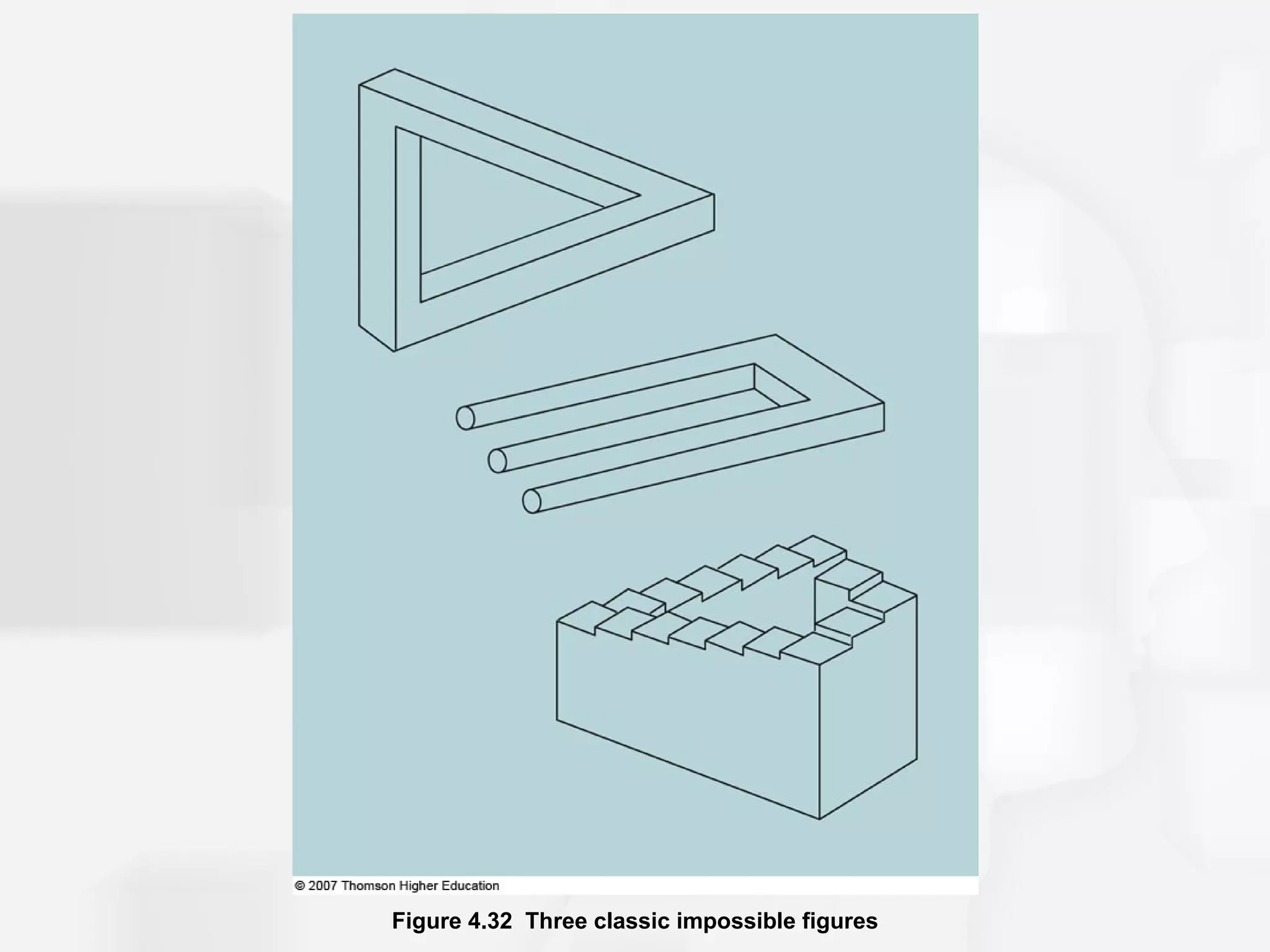 © 2007 Thomson Higher Education

Figure 4.32 Three classic impossible figures