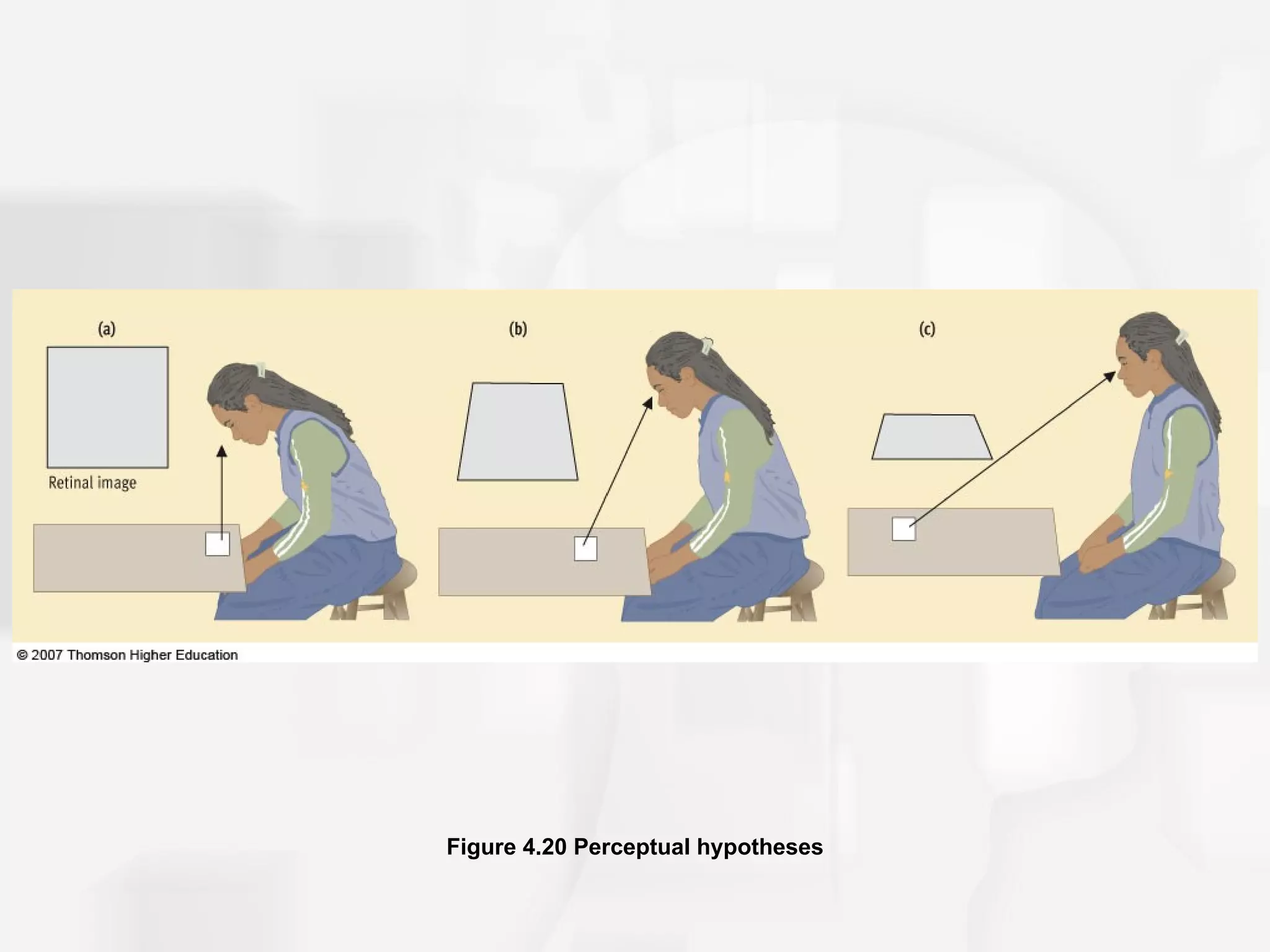 (a)

Retinal image

(b)

(c)

© 2007 Thomson Higher Education

Figure 4.20 Perceptual hypotheses