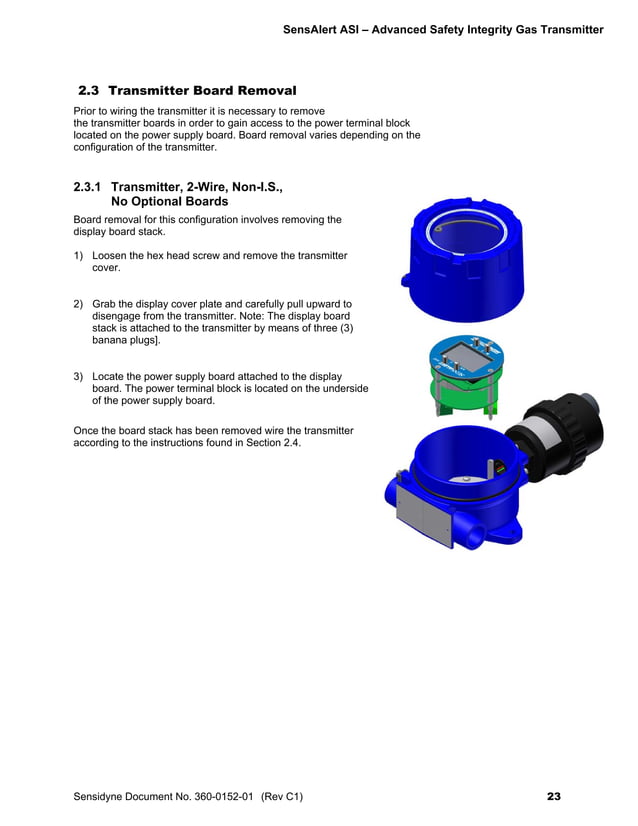 SensAlert ASI – Advanced Safety Integrity Gas Transmitter

2.3 Transmitter Board Removal

Prior to wiring the transmitter it is necessary to remove the transmitter boards in order to gain access to the power terminal block located on the power supply board. Board removal varies depending on the configuration of the transmitter.

2.3.1 Transmitter, 2-Wire, Non-I.S., No Optional Boards

Board removal for this configuration involves removing the display board stack.

1) Loosen the hex head screw and remove the transmitter cover.

2) Grab the display cover plate and carefully pull upward to disengage from the transmitter. Note: The display board stack is attached to the transmitter by means of three (3) banana plugs].

3) Locate the power supply board attached to the display board. The power terminal block is located on the underside of the power supply board.

Once the board stack has been removed wire the transmitter according to the instructions found in Section 2.4.

Sensidyne Document No. 360-0152-01 (Rev C1)

23