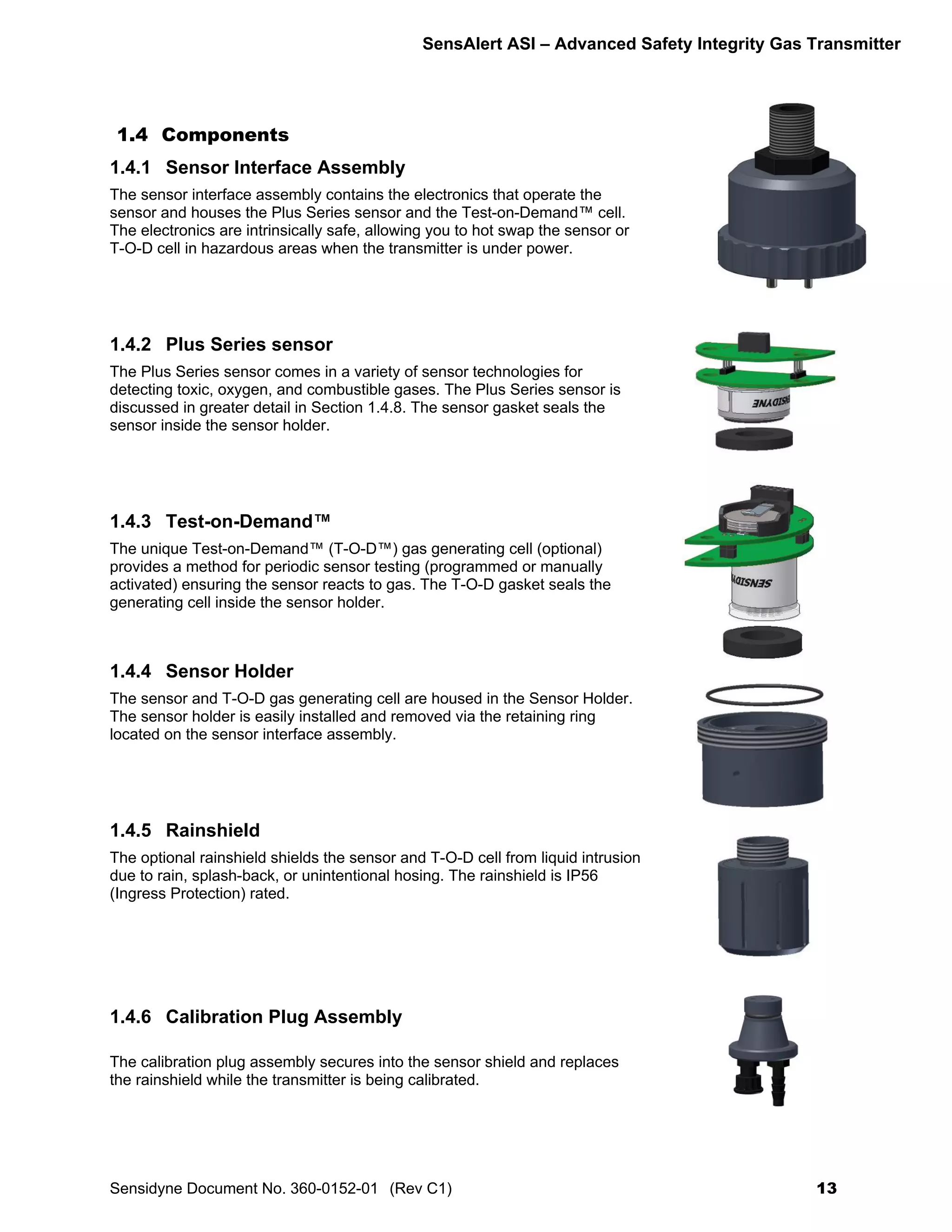 SensAlert ASI – Advanced Safety Integrity Gas Transmitter

1.4 Components

1.4.1 Sensor Interface Assembly

The sensor interface assembly contains the electronics that operate the sensor and houses the Plus Series sensor and the Test-on-Demand™ cell. The electronics are intrinsically safe, allowing you to hot swap the sensor or T-O-D cell in hazardous areas when the transmitter is under power.

1.4.2 Plus Series sensor

The Plus Series sensor comes in a variety of sensor technologies for detecting toxic, oxygen, and combustible gases. The Plus Series sensor is discussed in greater detail in Section 1.4.8. The sensor gasket seals the sensor inside the sensor holder.

1.4.3 Test-on-Demand™

The unique Test-on-Demand™ (T-O-D™) gas generating cell (optional) provides a method for periodic sensor testing (programmed or manually activated) ensuring the sensor reacts to gas. The T-O-D gasket seals the generating cell inside the sensor holder.

1.4.4 Sensor Holder

The sensor and T-O-D gas generating cell are housed in the Sensor Holder. The sensor holder is easily installed and removed via the retaining ring located on the sensor interface assembly.

1.4.5 Rainshield

The optional rainshield shields the sensor and T-O-D cell from liquid intrusion due to rain, splash-back, or unintentional hosing. The rainshield is IP56 (Ingress Protection) rated.

1.4.6 Calibration Plug Assembly

The calibration plug assembly secures into the sensor shield and replaces the rainshield while the transmitter is being calibrated.

Sensidyne Document No. 360-0152-01 (Rev C1)

13