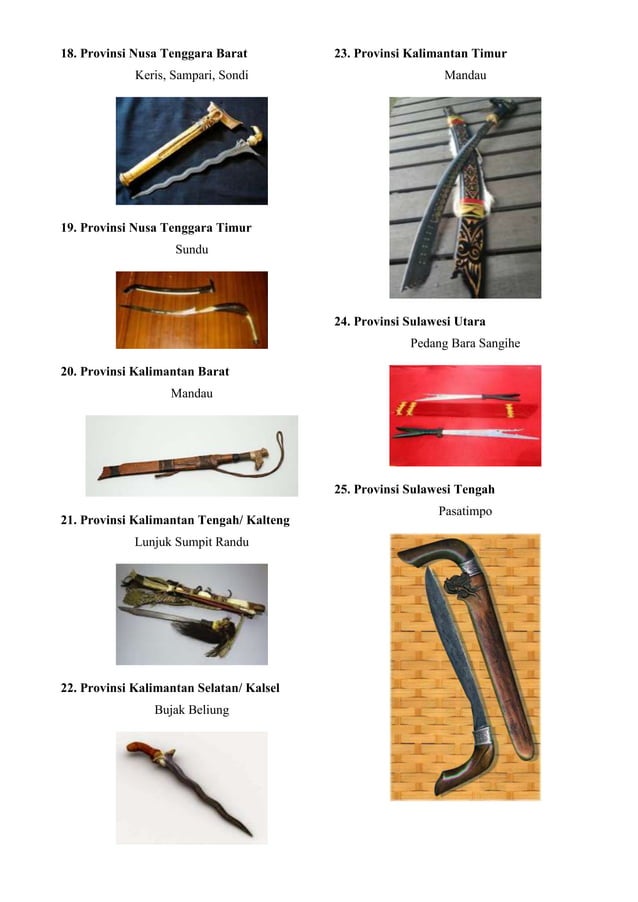 18. Provinsi Nusa Tenggara Barat

Keris, Sampari, Sondi

19. Provinsi Nusa Tenggara Timur

Sundu

20. Provinsi Kalimantan Barat

Mandau

21. Provinsi Kalimantan Tengah/ Kalteng

Lunjuk Sumpit Randu

22. Provinsi Kalimantan Selatan/ Kalsel

Bujak Beliung

23. Provinsi Kalimantan Timur

Mandau

24. Provinsi Sulawesi Utara

Pedang Bara Sangihe

25. Provinsi Sulawesi Tengah

Pasatimpo