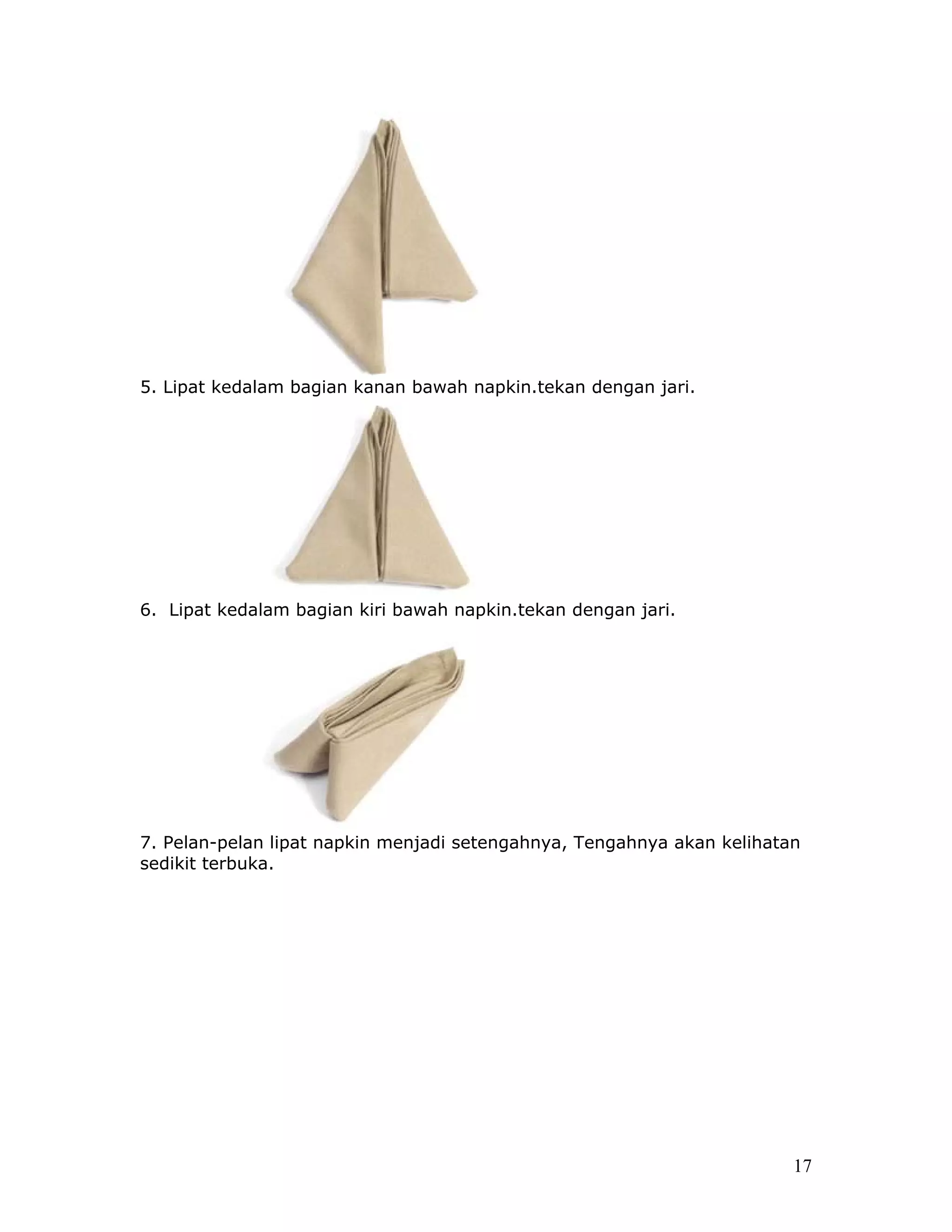 5. Lipat kedalam bagian kanan bawah napkin.tekan dengan jari.

6. Lipat kedalam bagian kiri bawah napkin.tekan dengan jari.

7. Pelan-pelan lipat napkin menjadi setengahnya, Tengahnya akan kelihatan sedikit terbuka.

17