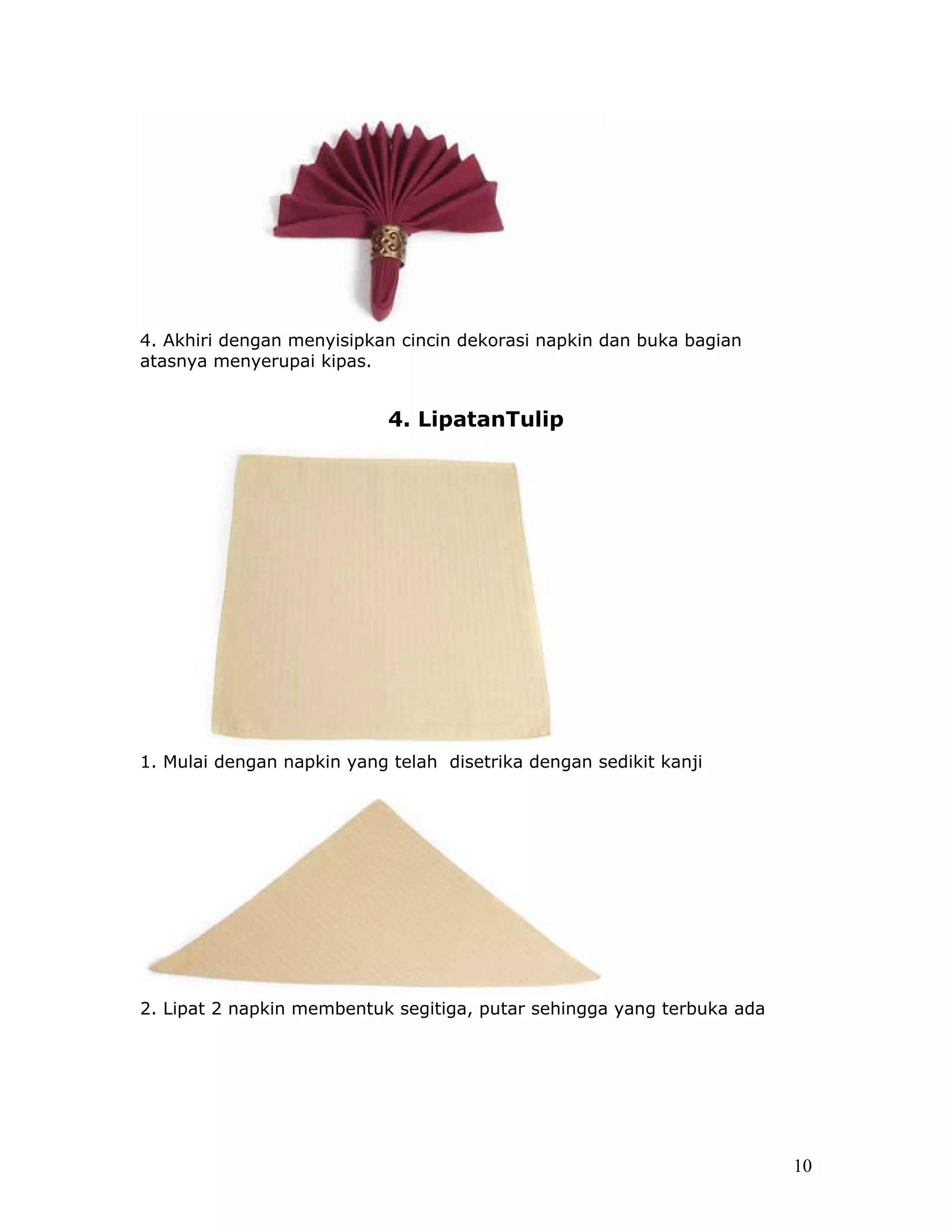 4. Akhiri dengan menyisipkan cincin dekorasi napkin dan buka bagian atasnya menyerupai kipas.

4. LipatanTulip

1. Mulai dengan napkin yang telah  disetrika dengan sedikit kanji

2. Lipat 2 napkin membentuk segitiga, putar sehingga yang terbuka ada

10