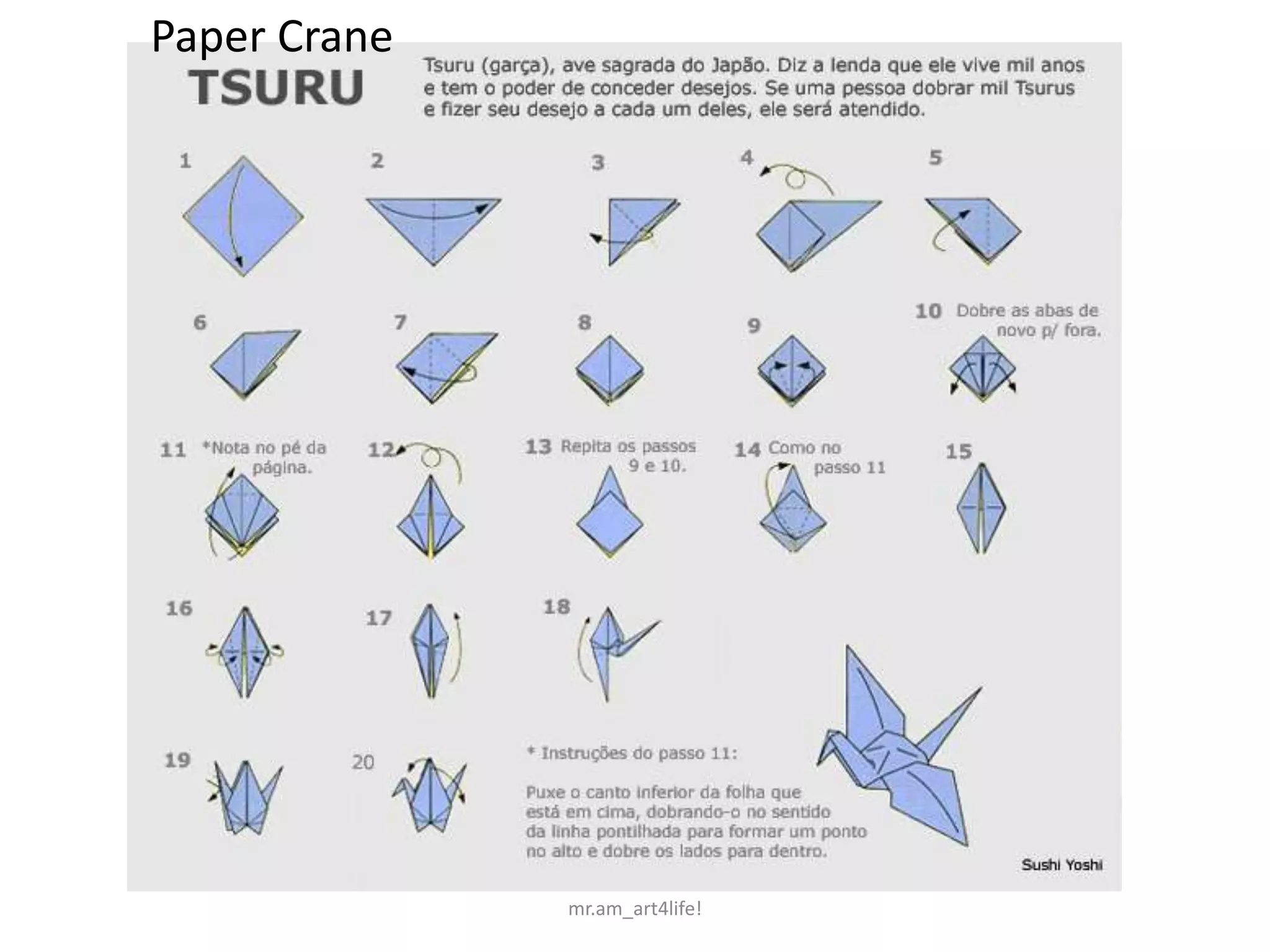 Paper Crane

TSURU

Tsuru (garça), ave sagrada do Japão. Diz a lenda que ele vive mil anos e tem o poder de conceder desejos. Se uma pessoa dobrar mil Tsurus e fizer seu desejo a cada um deles, ele será atendido.

1

2

3

4

5

6

7

8

9

10 Dobre as abas de novo p/ fora.

11 *Nota no pé da página.

12

13 Repita os passos 9 e 10.

14 Como no passo 11

15

16

17

18

19

20

* Instruções do passo 11:

Puxe o canto inferior da folha que está em cima, dobrando-o no sentido da linha pontilhada para formar um ponto no alto e dobre os lados para dentro.

Sushi Yoshi

mr.am_art4life!