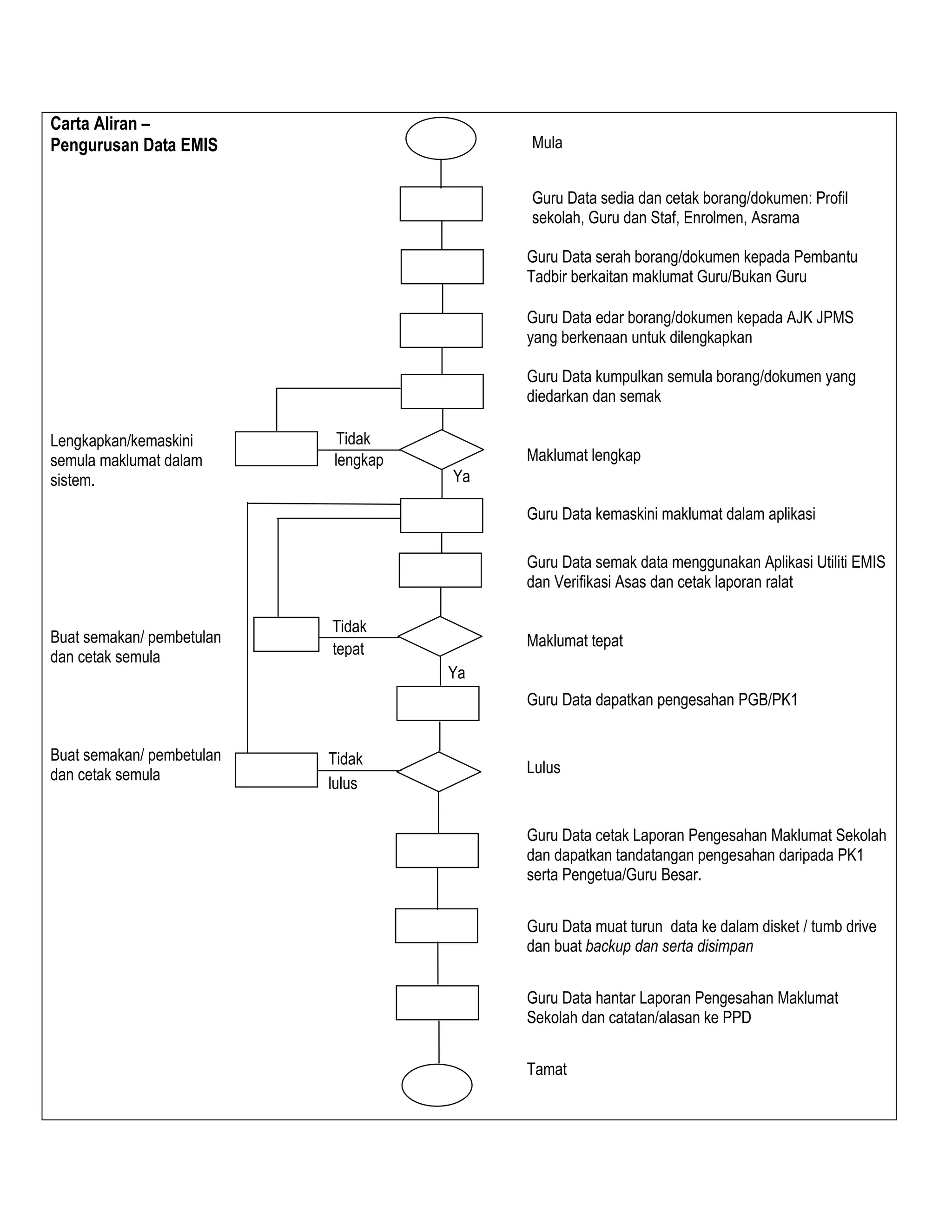 Carta Aliran –
Pengurusan Data EMIS

Mula

Guru Data sedia dan cetak borang/dokumen: Profil sekolah, Guru dan Staf, Enrolmen, Asrama

Guru Data serah borang/dokumen kepada Pembantu Tadbir berkaitan maklumat Guru/Bukan Guru

Guru Data edar borang/dokumen kepada AJK JPMS yang berkenaan untuk dilengkapkan

Guru Data kumpulkan semula borang/dokumen yang diedarkan dan semak

Lengkapkan/kemaskini semula maklumat dalam sistem.

Tidak lengkap

Maklumat lengkap

Ya

Guru Data kemaskini maklumat dalam aplikasi

Guru Data semak data menggunakan Aplikasi Utiliti EMIS dan Verifikasi Asas dan cetak laporan ralat

Buat semakan/ pembetulan dan cetak semula

Tidak tepat

Maklumat tepat

Ya

Guru Data dapatkan pengesahan PGB/PK1

Buat semakan/ pembetulan dan cetak semula

Tidak lulus

Lulus

Guru Data cetak Laporan Pengesahan Maklumat Sekolah dan dapatkan tandatangan pengesahan daripada PK1 serta Pengetua/Guru Besar.

Guru Data muat turun data ke dalam disket / tumb drive dan buat backup dan serta disimpan

Guru Data hantar Laporan Pengesahan Maklumat Sekolah dan catatan/alasan ke PPD

Tamat