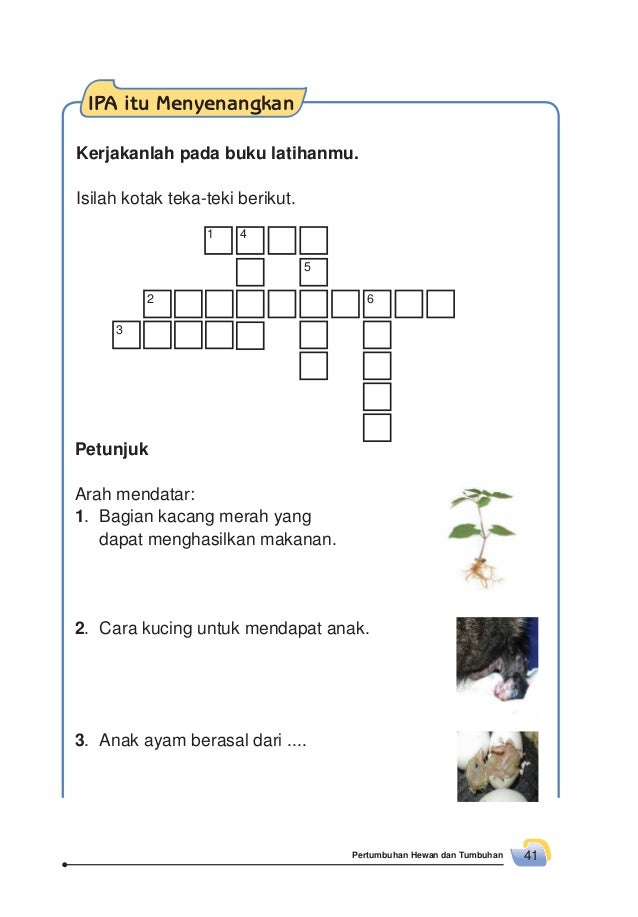 IPA itu Menyenangkan

Kerjakanlah pada buku latihanmu.

Isilah kotak teka-teki berikut.

1 4
5
2 6
3

Petunjuk

Arah mendatar:
1. Bagian kacang merah yang dapat menghasilkan makanan.

2. Cara kucing untuk mendapat anak.

3. Anak ayam berasal dari ....

Pertumbuhan Hewan dan Tumbuhan 41