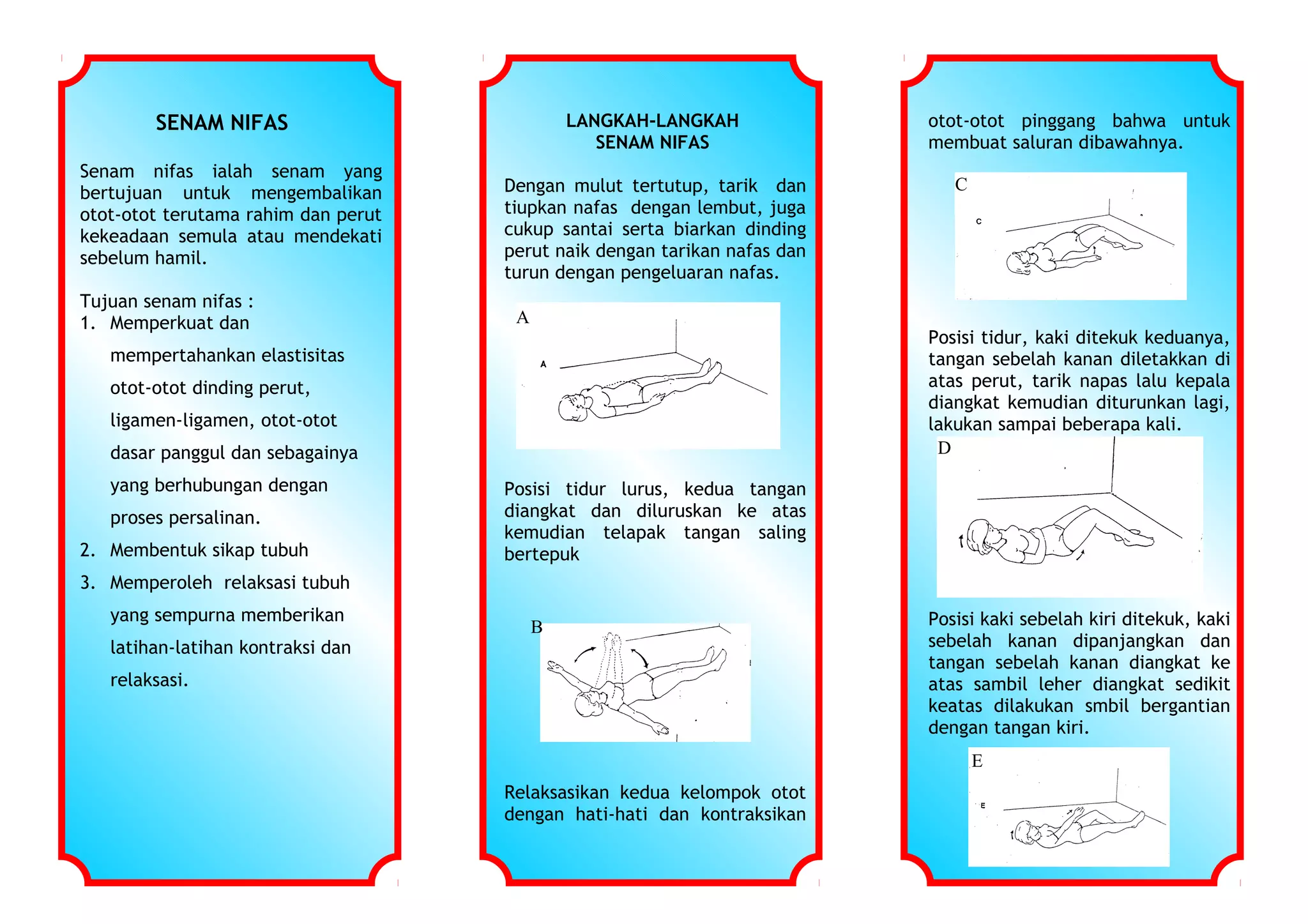 SENAM NIFAS

Senam nifas ialah senam yang bertujuan untuk mengembalikan otot-otot terutama rahim dan perut kekeadaan semula atau mendekati sebelum hamil.

Tujuan senam nifas :
1. Memperkuat dan mempertahankan elastisitas otot-otot dinding perut, ligamen-ligamen, otot-otot dasar panggul dan sebagainya yang berhubungan dengan proses persalinan.
2. Membentuk sikap tubuh
3. Memperoleh relaksasi tubuh yang sempurna memberikan latihan-latihan kontraksi dan relaksasi.

LANGKAH-LANGKAH SENAM NIFAS

Dengan mulut tertutup, tarik dan tiupkan nafas dengan lembut, juga cukup santai serta biarkan dinding perut naik dengan tarikan nafas dan turun dengan pengeluaran nafas.

A

A

Posisi tidur lurus, kedua tangan diangkat dan diluruskan ke atas kemudian telapak tangan saling bertepuk

B

Relaksasikan kedua kelompok otot dengan hati-hati dan kontraksikan

otot-otot pinggang bahwa untuk membuat saluran dibawahnya.

C

C

Posisi tidur, kaki ditekuk keduanya, tangan sebelah kanan diletakkan di atas perut, tarik napas lalu kepala diangkat kemudian diturunkan lagi, lakukan sampai beberapa kali.

D

Posisi kaki sebelah kiri ditekuk, kaki sebelah kanan dipanjangkan dan tangan sebelah kanan diangkat ke atas sambil leher diangkat sedikit keatas dilakukan smbil bergantian dengan tangan kiri.

E

E