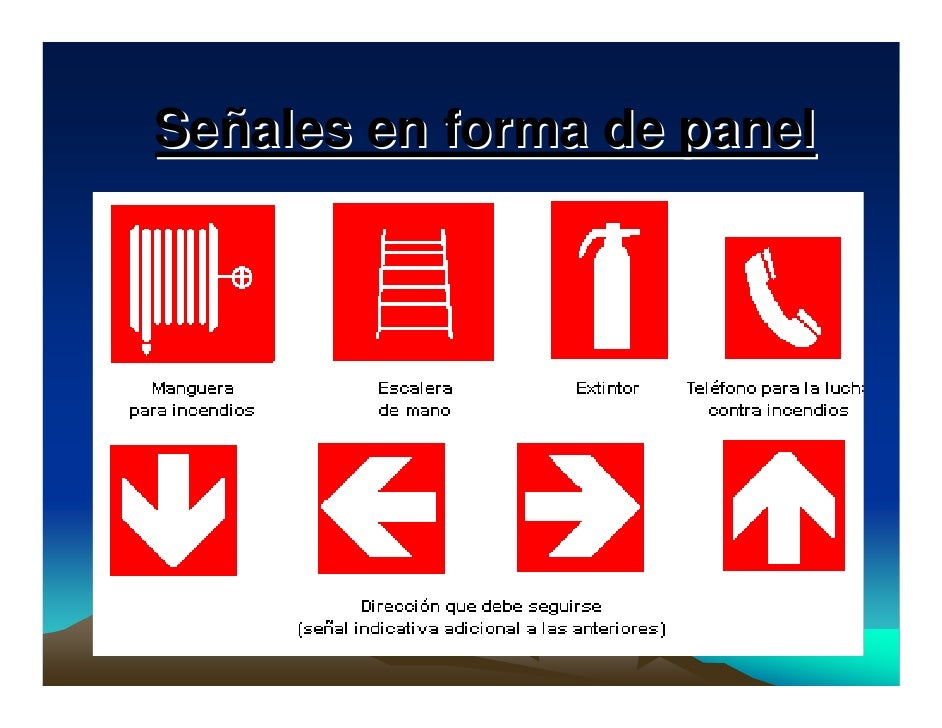 Señales en forma de panel

Manguera para incendios

Escalera de mano

Extintor

Teléfono para la lucha contra incendios

Dirección que debe seguirse
(señal indicativa adicional a las anteriores)