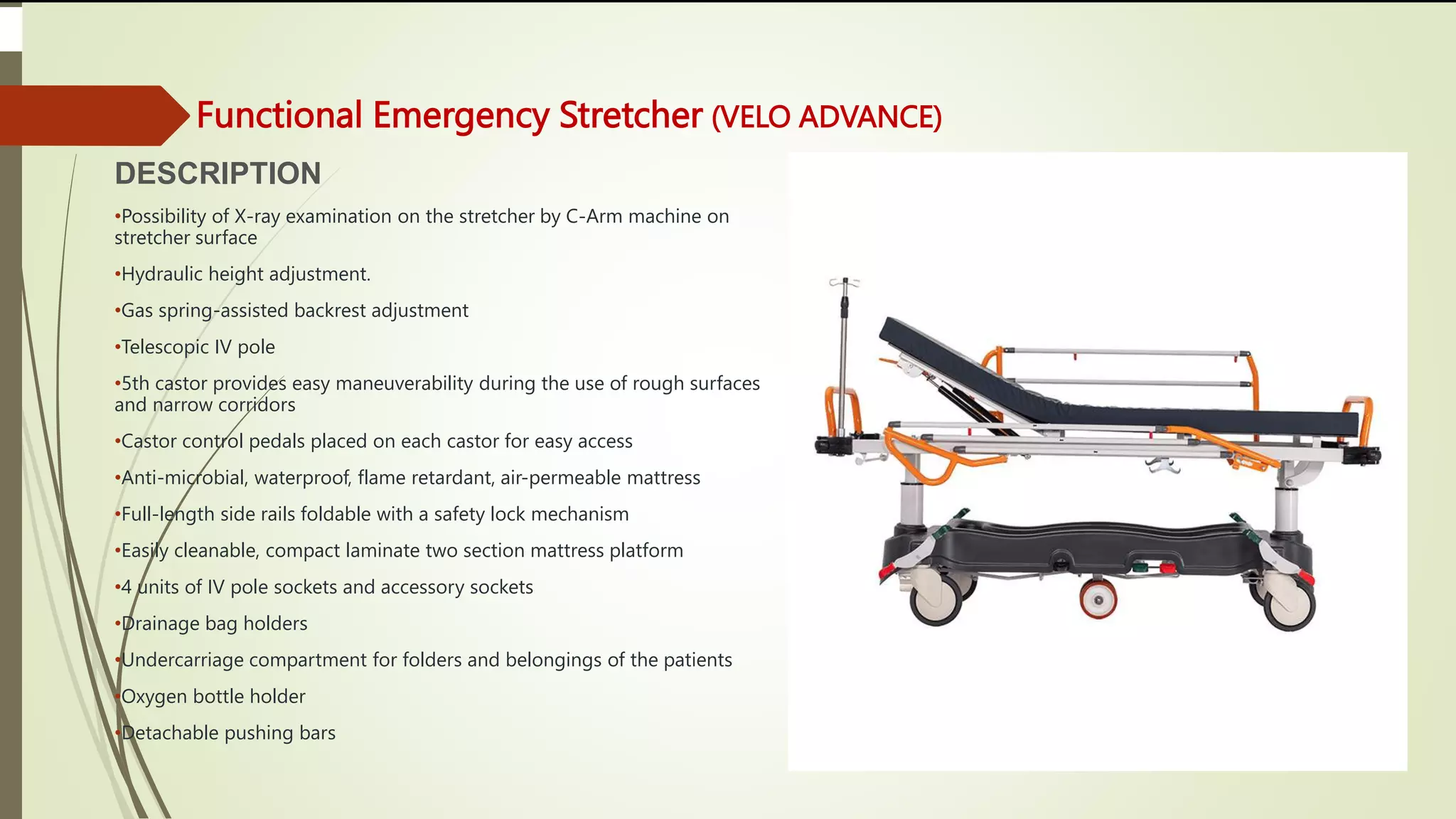 Functional Emergency Stretcher (VELO ADVANCE)

DESCRIPTION

•Possibility of X-ray examination on the stretcher by C-Arm machine on stretcher surface

•Hydraulic height adjustment.

•Gas spring-assisted backrest adjustment

•Telescopic IV pole

•5th castor provides easy maneuverability during the use of rough surfaces and narrow corridors

•Castor control pedals placed on each castor for easy access

•Anti-microbial, waterproof, flame retardant, air-permeable mattress

•Full-length side rails foldable with a safety lock mechanism

•Easily cleanable, compact laminate two section mattress platform

•4 units of IV pole sockets and accessory sockets

•Drainage bag holders

•Undercarriage compartment for folders and belongings of the patients

•Oxygen bottle holder

•Detachable pushing bars