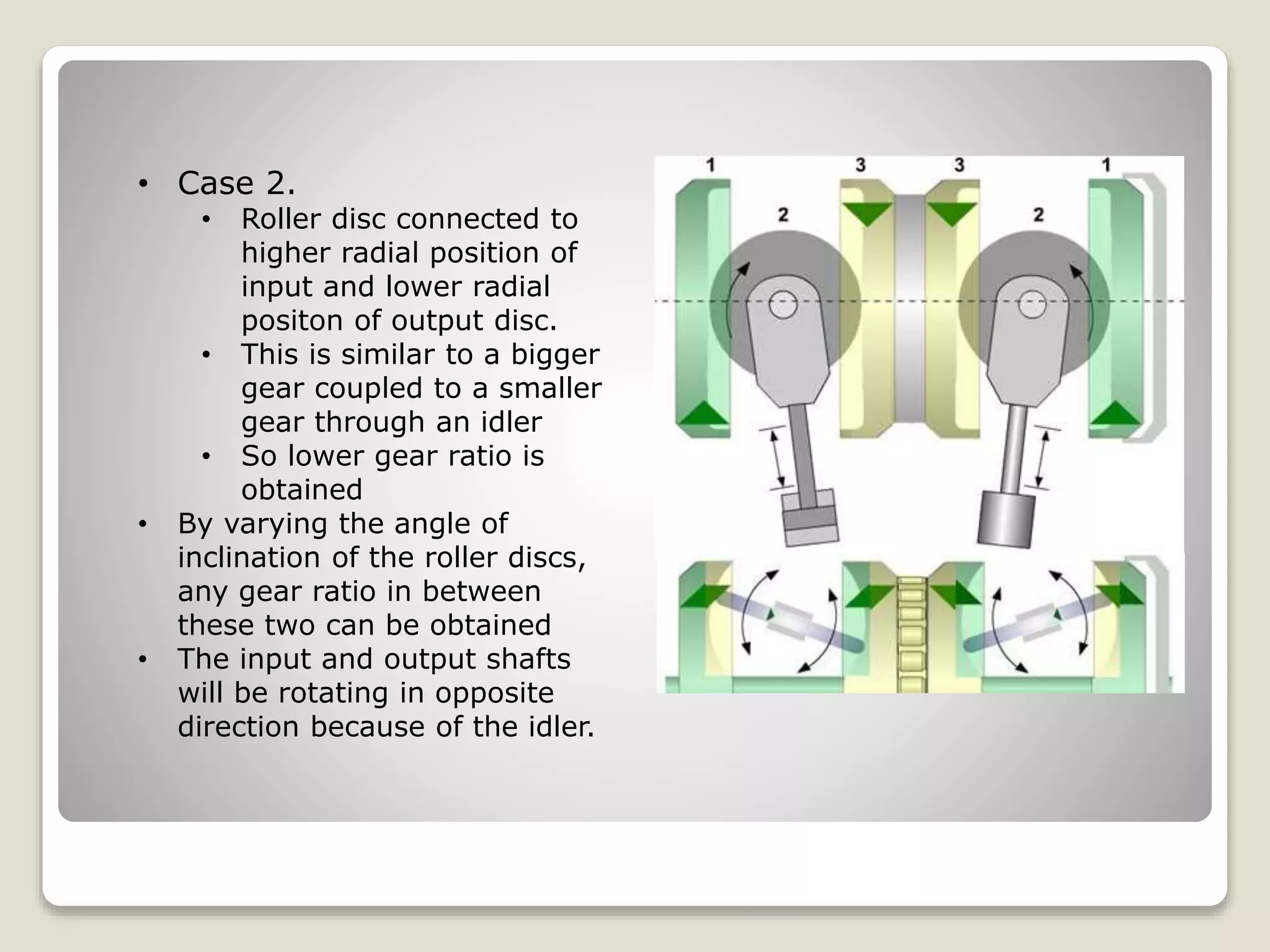 • Case 2.
• Roller disc connected to higher radial position of input and lower radial positon of output disc.
• This is similar to a bigger gear coupled to a smaller gear through an idler
• So lower gear ratio is obtained
• By varying the angle of inclination of the roller discs, any gear ratio in between these two can be obtained
• The input and output shafts will be rotating in opposite direction because of the idler.

1 3 3 1
2 2