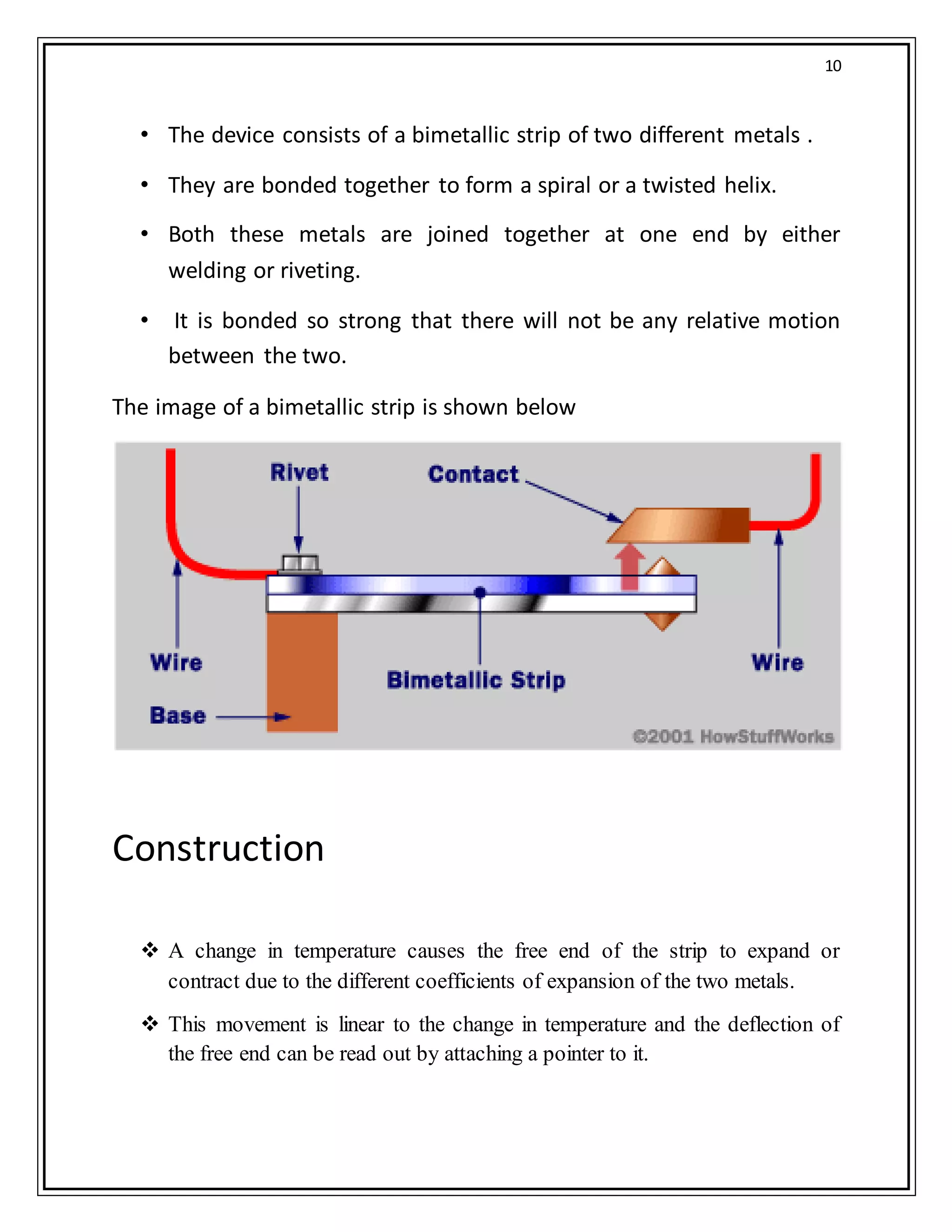 10

• The device consists of a bimetallic strip of two different metals .

• They are bonded together to form a spiral or a twisted helix.

• Both these metals are joined together at one end by either welding or riveting.

• It is bonded so strong that there will not be any relative motion between the two.

The image of a bimetallic strip is shown below

Rivet
Contact
Wire
Bimetallic Strip
Wire
Base
©2001 HowStuffWorks

Construction

❖ A change in temperature causes the free end of the strip to expand or contract due to the different coefficients of expansion of the two metals.

❖ This movement is linear to the change in temperature and the deflection of the free end can be read out by attaching a pointer to it.