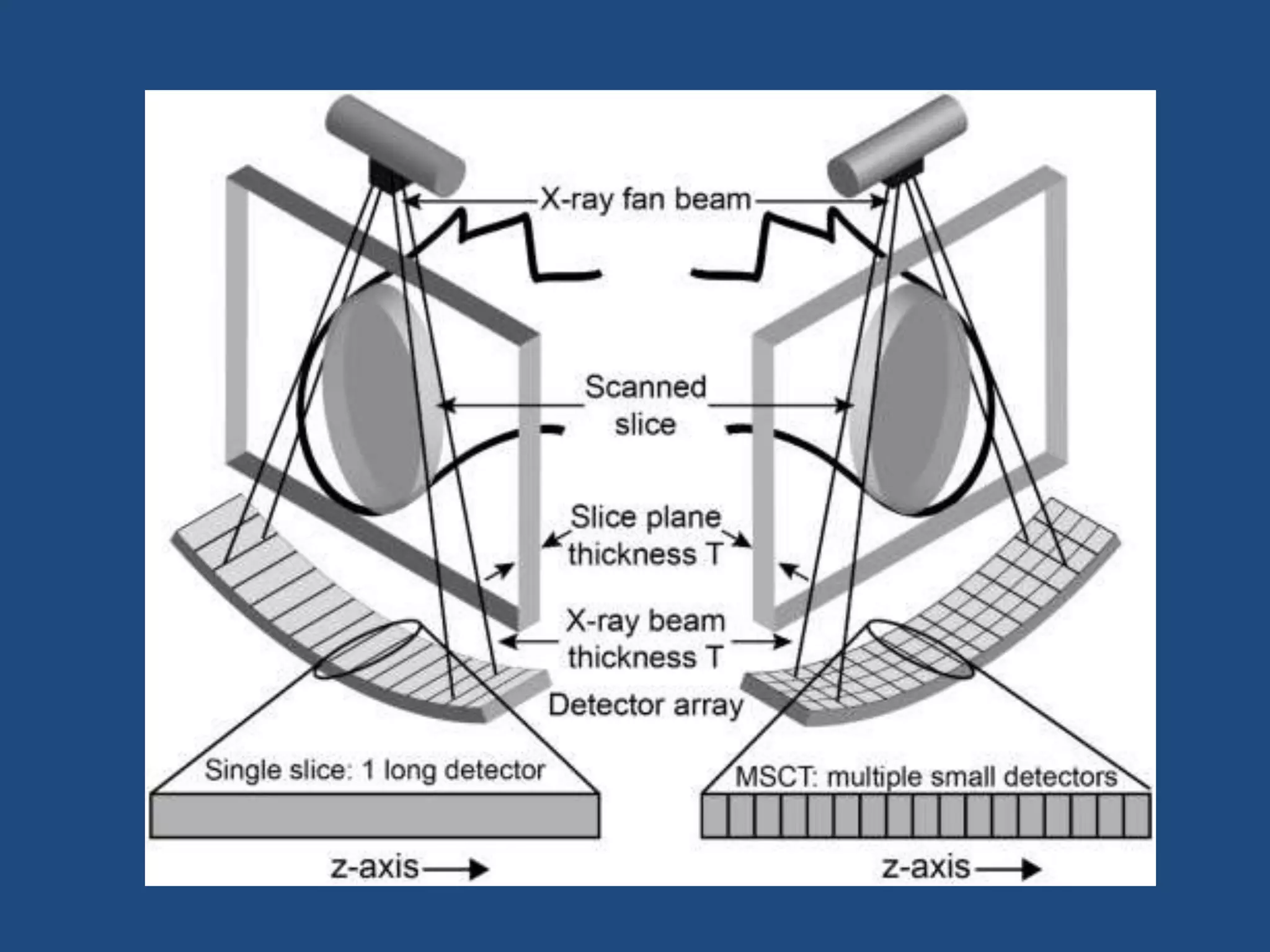 X-ray fan beam

Scanned slice

Slice plane thickness T

X-ray beam thickness T

Detector array

Single slice: 1 long detector

MSCT: multiple small detectors

z-axis

z-axis