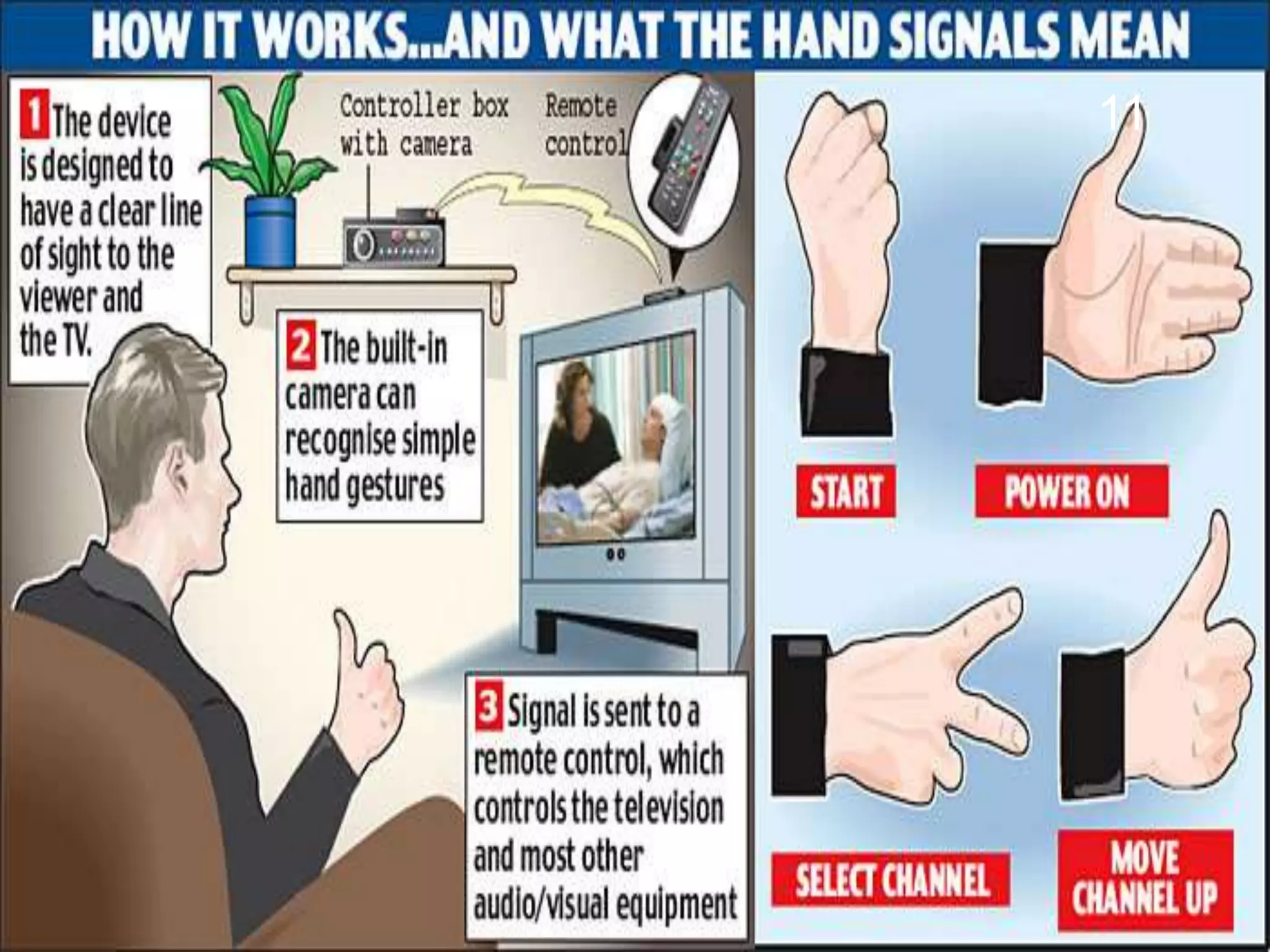 HOW IT WORKS...AND WHAT THE HAND SIGNALS MEAN

1 The device is designed to have a clear line of sight to the viewer and the TV.

Controller box with camera

Remote control

11

2 The built-in camera can recognise simple hand gestures

3 Signal is sent to a remote control, which controls the television and most other audio/visual equipment

START

POWER ON

SELECT CHANNEL

MOVE CHANNEL UP